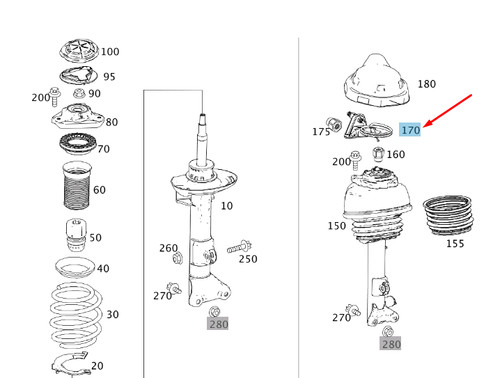 100
95
200
90
80
70
60
50
40
30
20
10
260
250
270
280
180
175
170
200
160
150
155
270
280