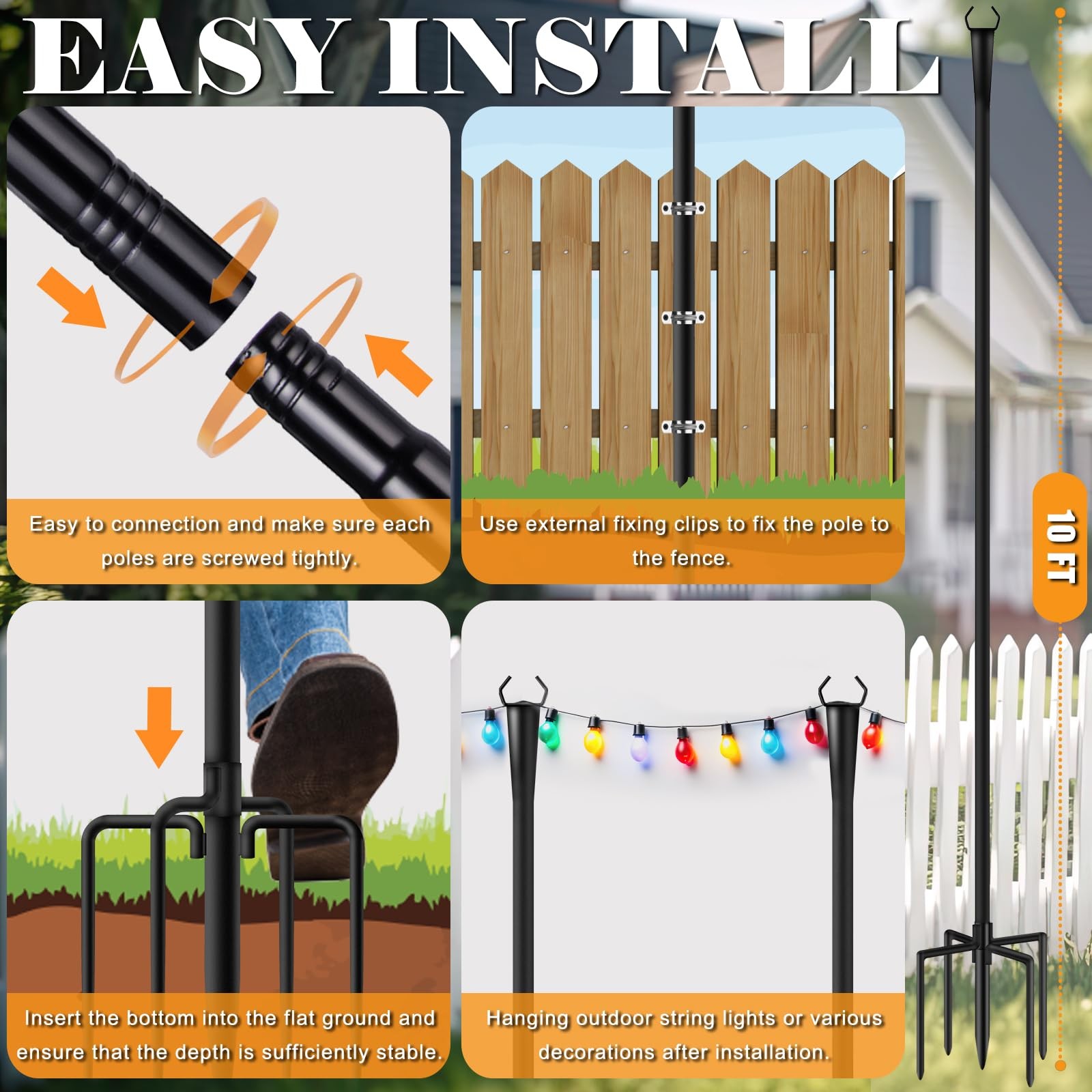 EASY INSTALL

Easy to connection and make sure each poles are screwed tightly.

Use external fixing clips to fix the pole to the fence.

10 FT

Insert the bottom into the flat ground and ensure that the depth is sufficiently stable.

Hanging outdoor string lights or various decorations after installation.