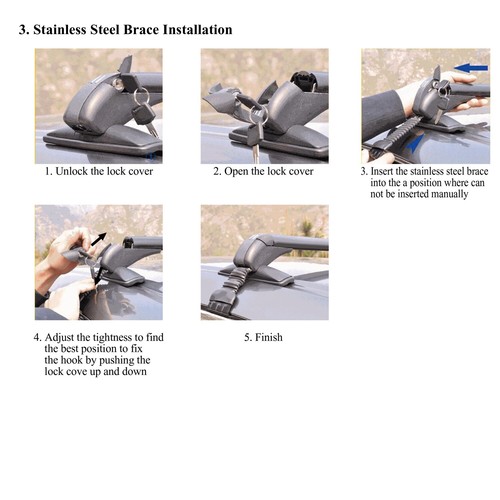 3. Stainless Steel Brace Installation

1. Unlock the lock cover

2. Open the lock cover

3. Insert the stainless steel brace into the a position where can not be inserted manually

4. Adjust the tightness to find the best position to fix the hook by pushing the lock cove up and down

5. Finish