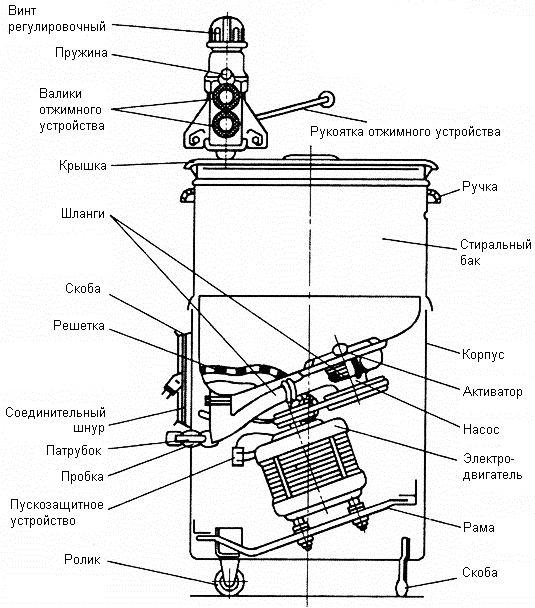 Винт регулировочный
Пружина
Валики отжимного устройства
Рукоятка отжимного устройства
Крышка
Ручка
Шланги
Стиральный бак
Скоба
Решетка
Корпус
Активатор
Соединительный шнур
Насос
Патрубок
Электро-двигатель
Пробка
Пускозащитное устройство
Рама
Ролик
Скоба