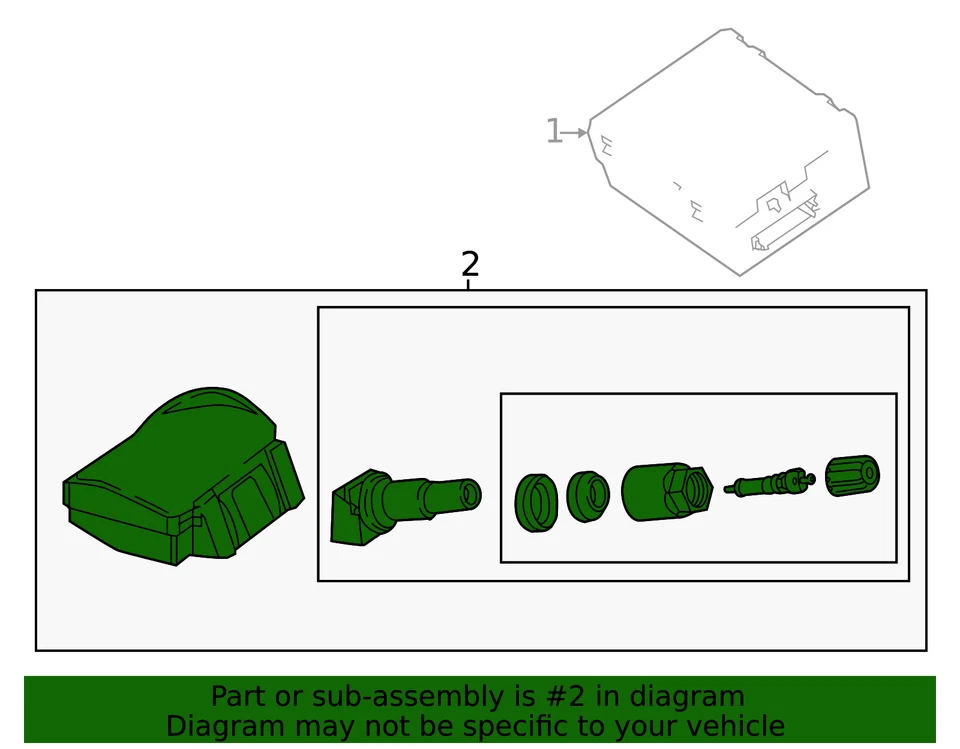 1
2
Part or sub-assembly is #2 in diagram
Diagram may not be specific to your vehicle