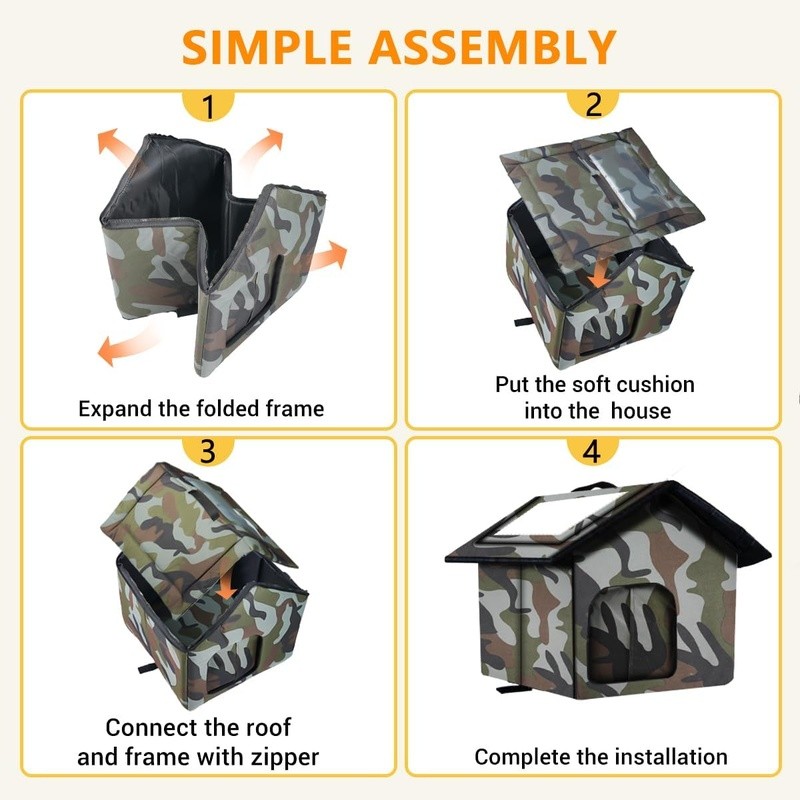 SIMPLE ASSEMBLY

1

Expand the folded frame

2

Put the soft cushion into the house

3

Connect the roof and frame with zipper

4

Complete the installation