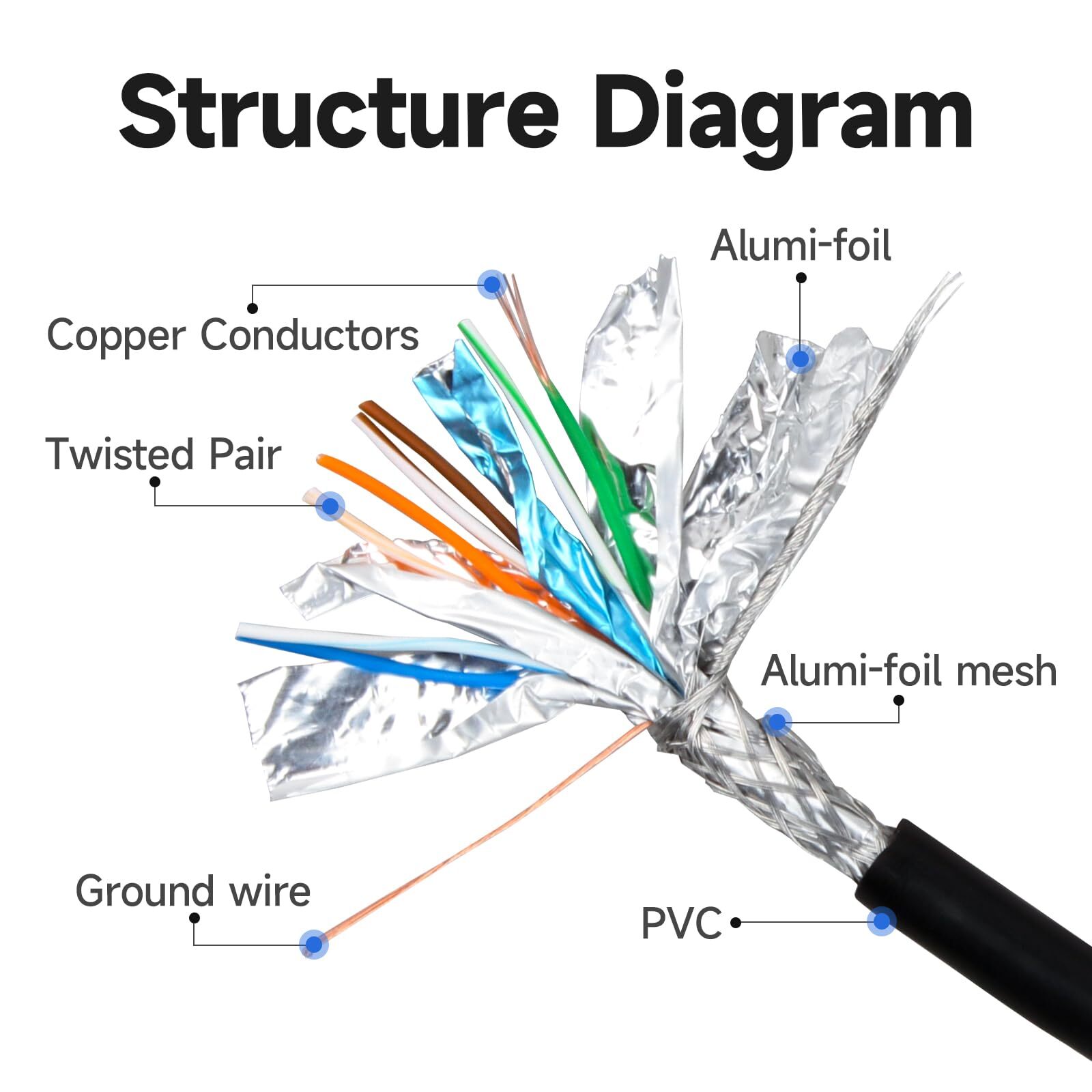 Structure Diagram

Alumi-foil

Copper Conductors

Twisted Pair

Alumi-foil mesh

Ground wire

PVC