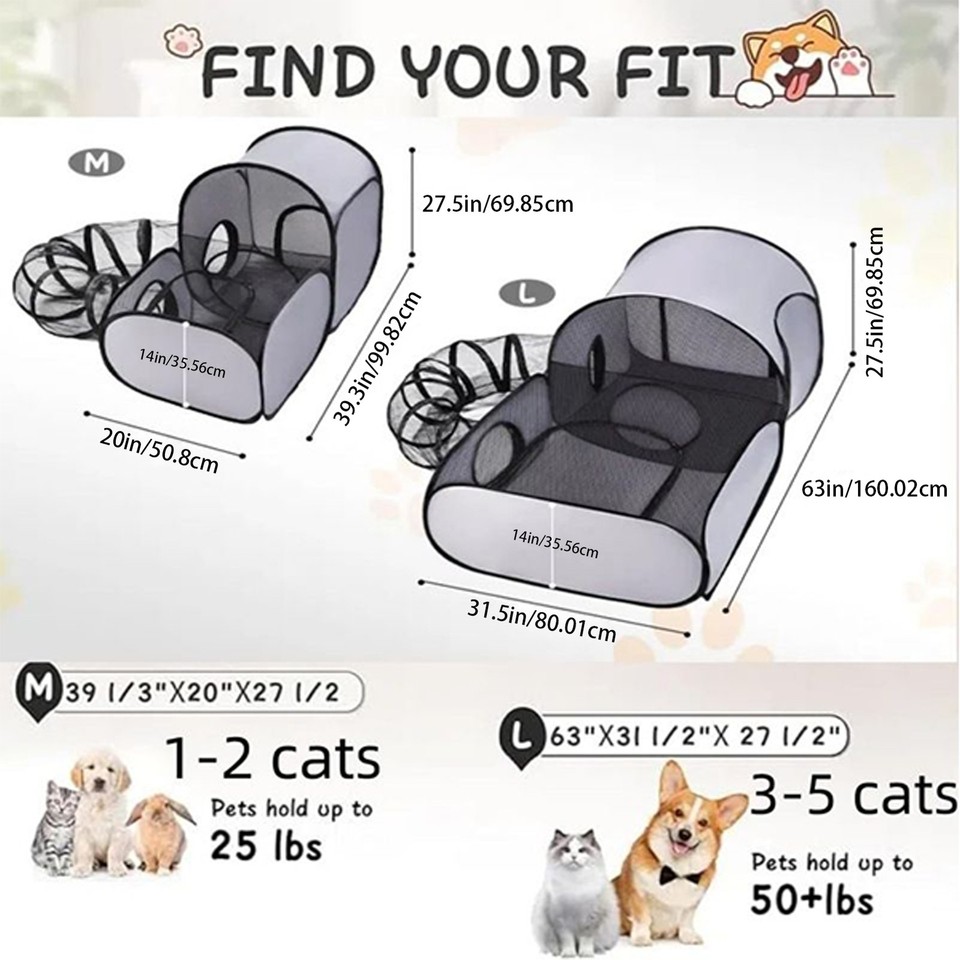 FIND YOUR FIT

M

27.5in/69.85cm

39.3in/99.82cm

14in/35.56cm

20in/50.8cm

L

27.5in/69.85cm

63in/160.02cm

14in/35.56cm

31.5in/80.01cm

M 39 1/3"X20"X27 1/2

1-2 cats

Pets hold up to

25 lbs

L 63"X31 1/2"X 27 1/2"

3-5 cats

Pets hold up to

50+lbs