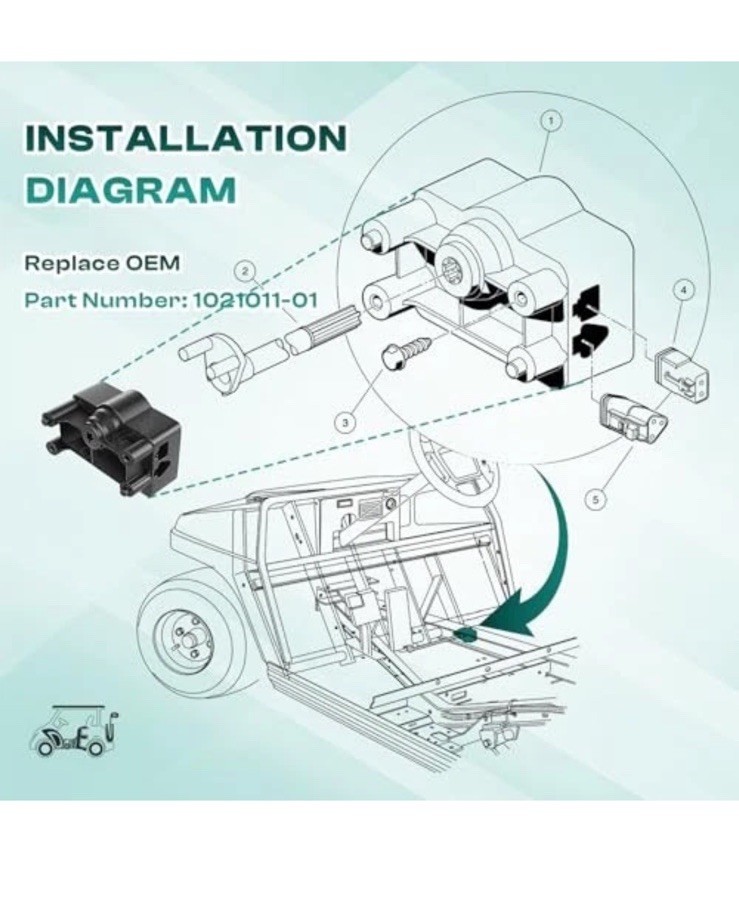 INSTALLATION DIAGRAM

Replace OEM
Part Number: 1021011-01

1

2

3

4

5