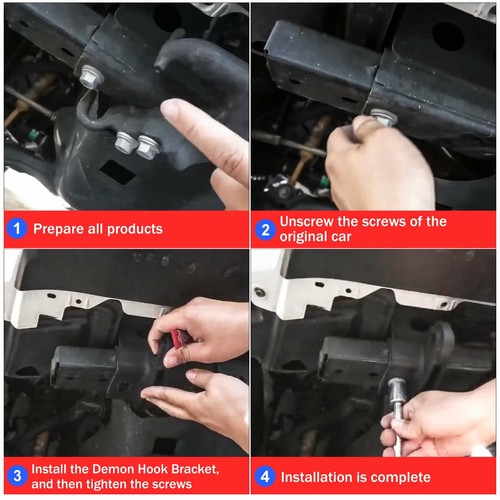 1 Prepare all products

2 Unscrew the screws of the original car

3 Install the Demon Hook Bracket, and then tighten the screws

4 Installation is complete