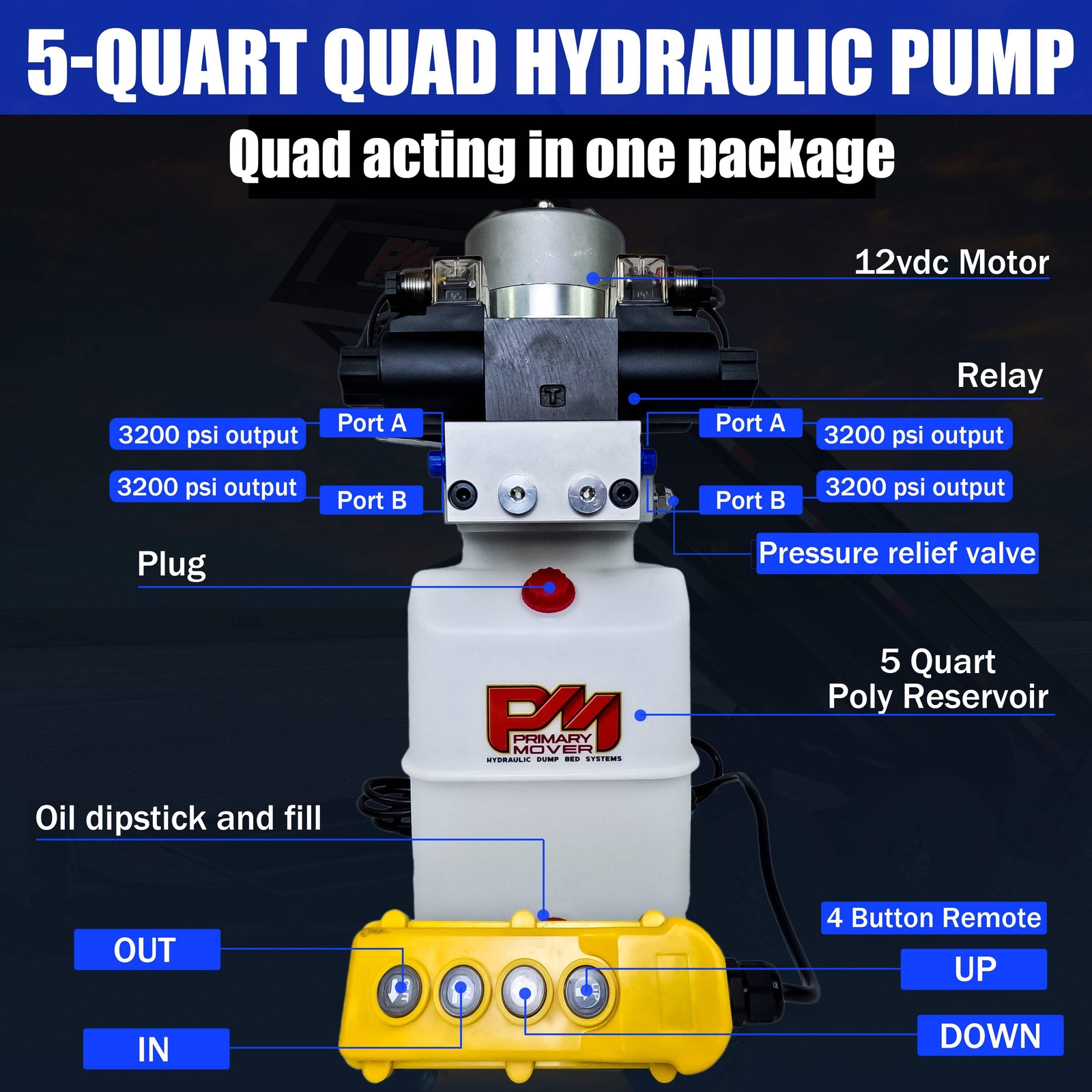 5-QUART QUAD HYDRAULIC PUMP

Quad acting in one package

12vdc Motor

Relay

3200 psi output

Port A

Port A

3200 psi output

3200 psi output

Port B

Port B

3200 psi output

Pressure relief valve

Plug

5 Quart Poly Reservoir

PM PRIMARY MOVER HYDRAULIC DUMP BED SYSTEMS

Oil dipstick and fill

4 Button Remote

OUT

UP

IN

DOWN