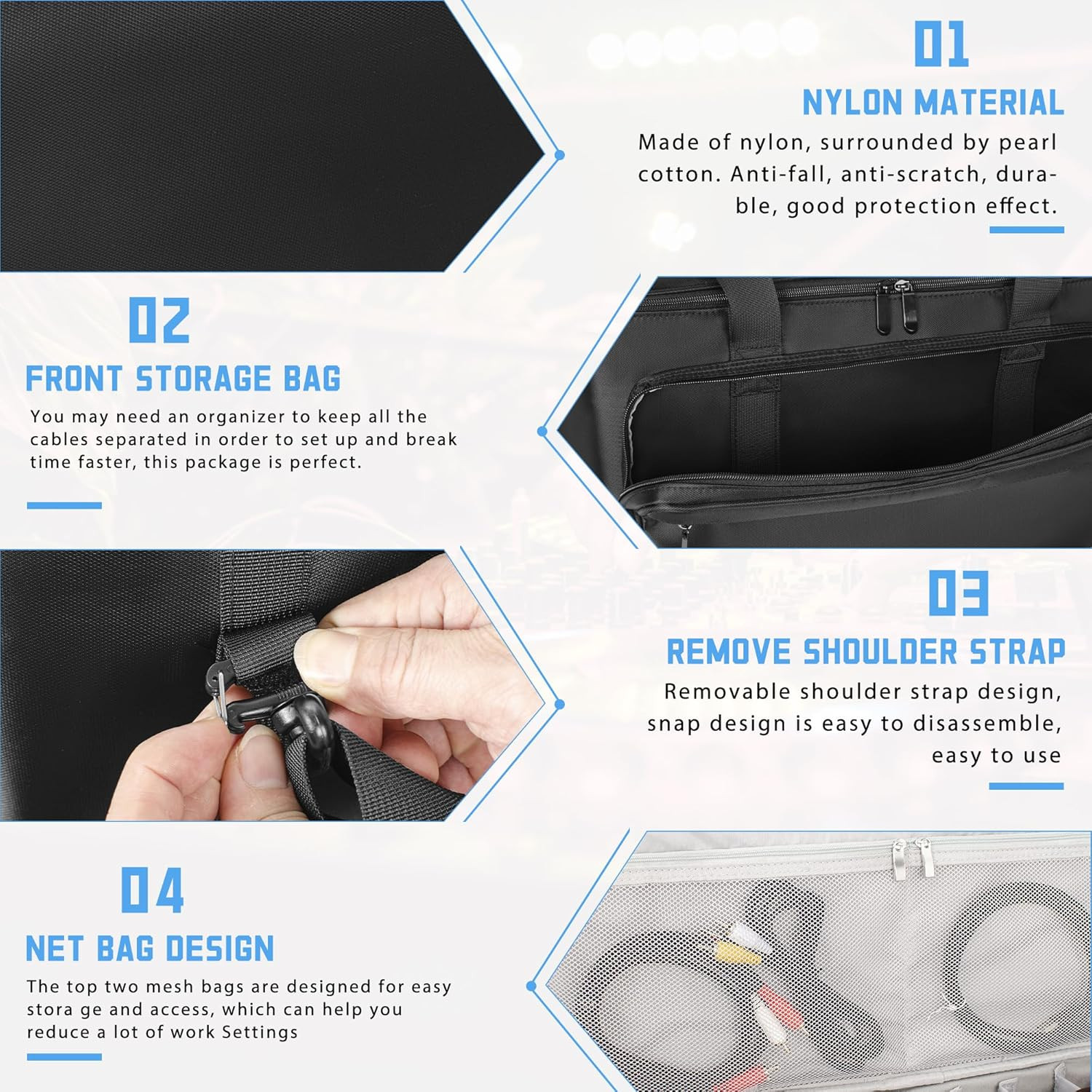 01

NYLON MATERIAL

Made of nylon, surrounded by pearl cotton. Anti-fall, anti-scratch, durable, good protection effect.

02

FRONT STORAGE BAG

You may need an organizer to keep all the cables separated in order to set up and break time faster, this package is perfect.

03

REMOVE SHOULDER STRAP

Removable shoulder strap design, snap design is easy to disassemble, easy to use

04

NET BAG DESIGN

The top two mesh bags are designed for easy stora ge and access, which can help you reduce a lot of work Settings