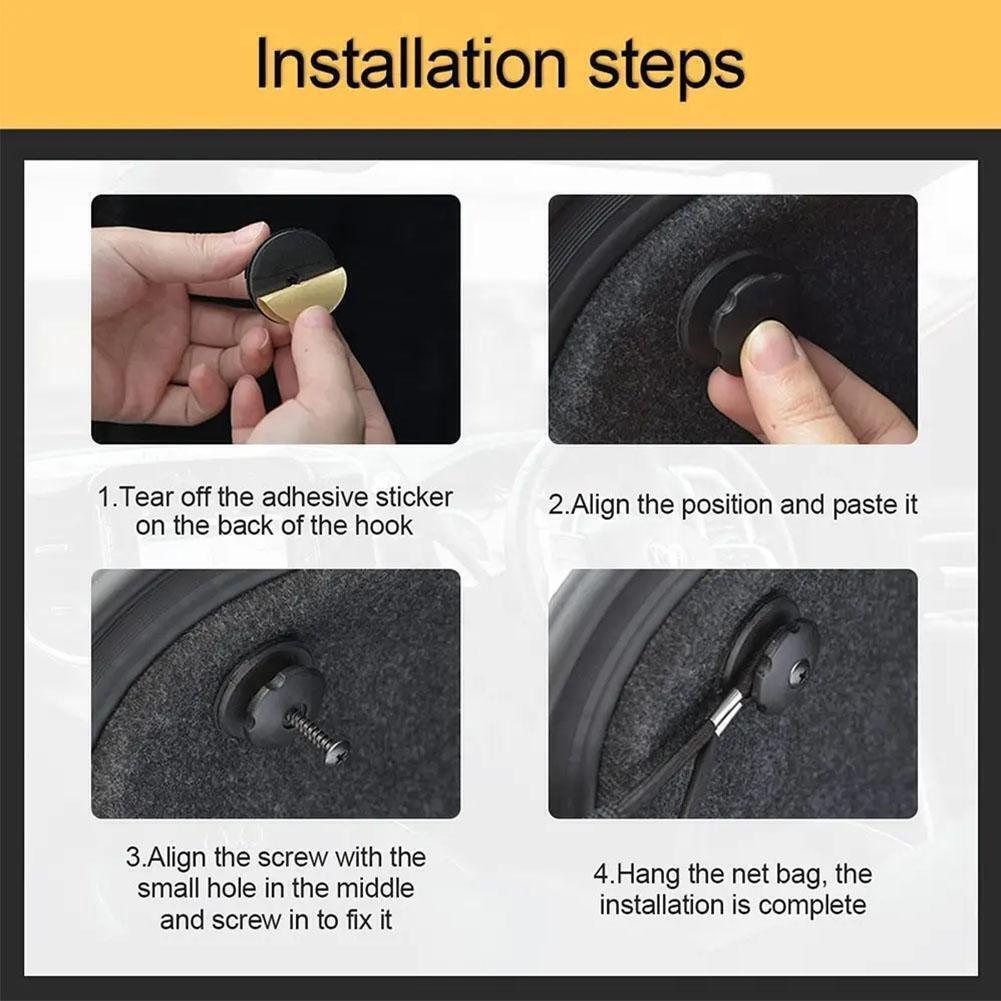 Installation steps

1.Tear off the adhesive sticker on the back of the hook

2.Align the position and paste it

3.Align the screw with the small hole in the middle and screw in to fix it

4.Hang the net bag, the installation is complete