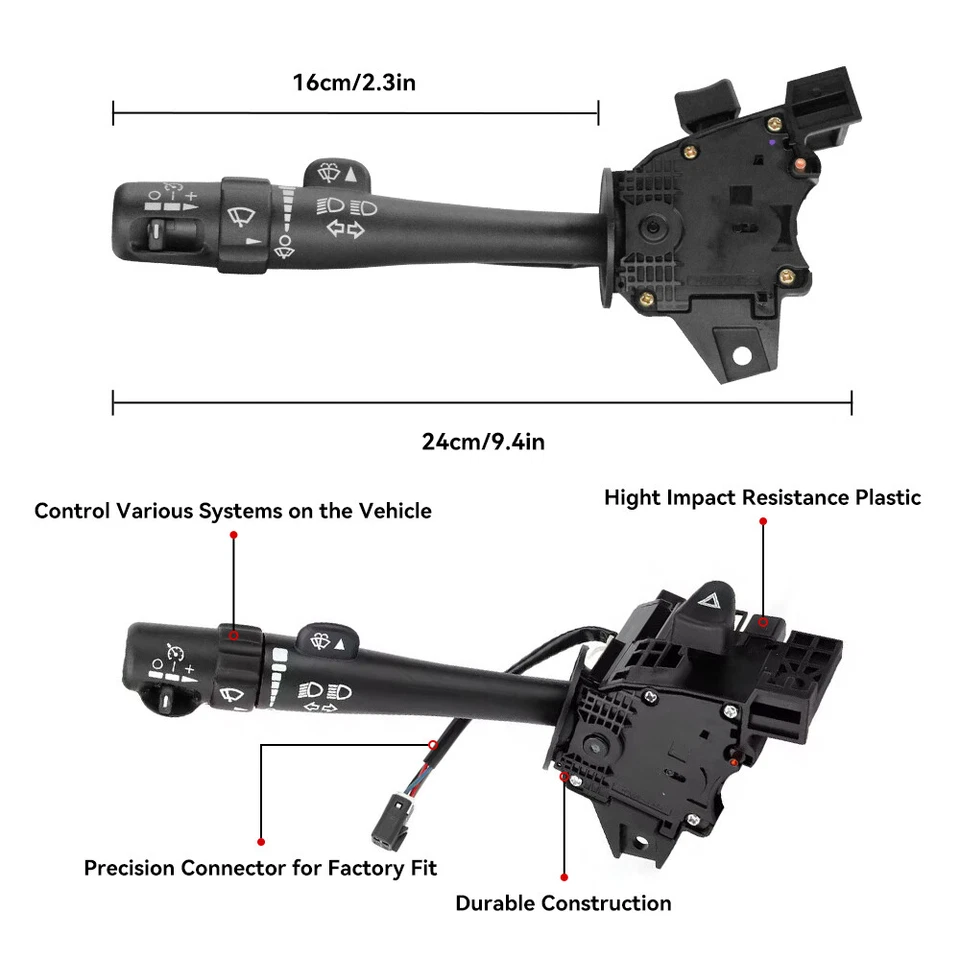 16cm/2.3in

24cm/9.4in

Control Various Systems on the Vehicle

Hight Impact Resistance Plastic

Precision Connector for Factory Fit

Durable Construction