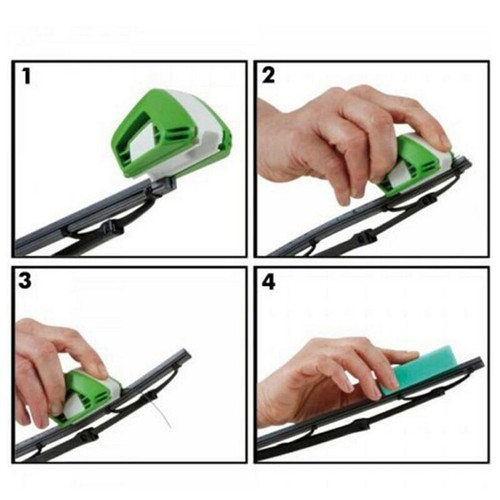 1

2

3

4