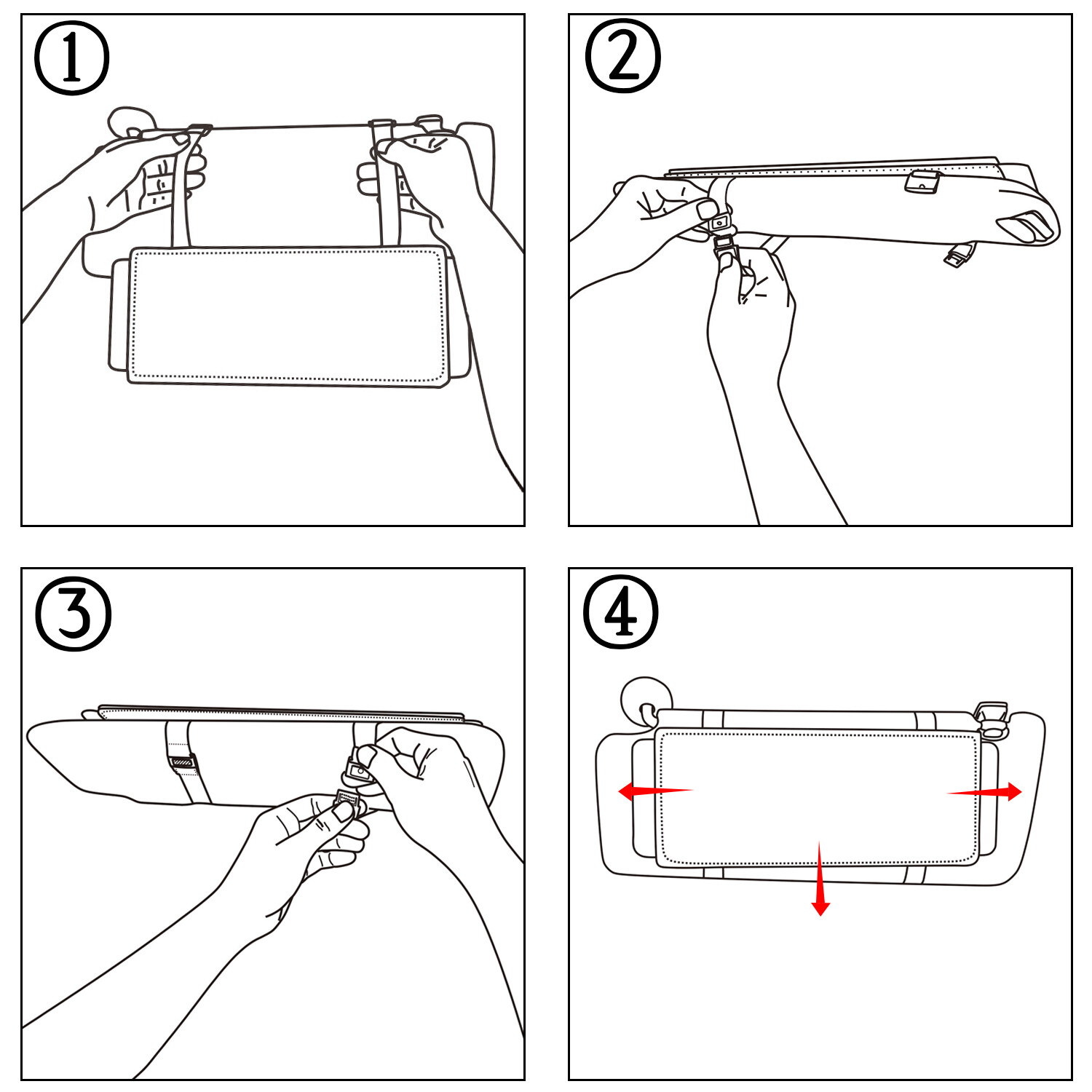 ①

②

③

④