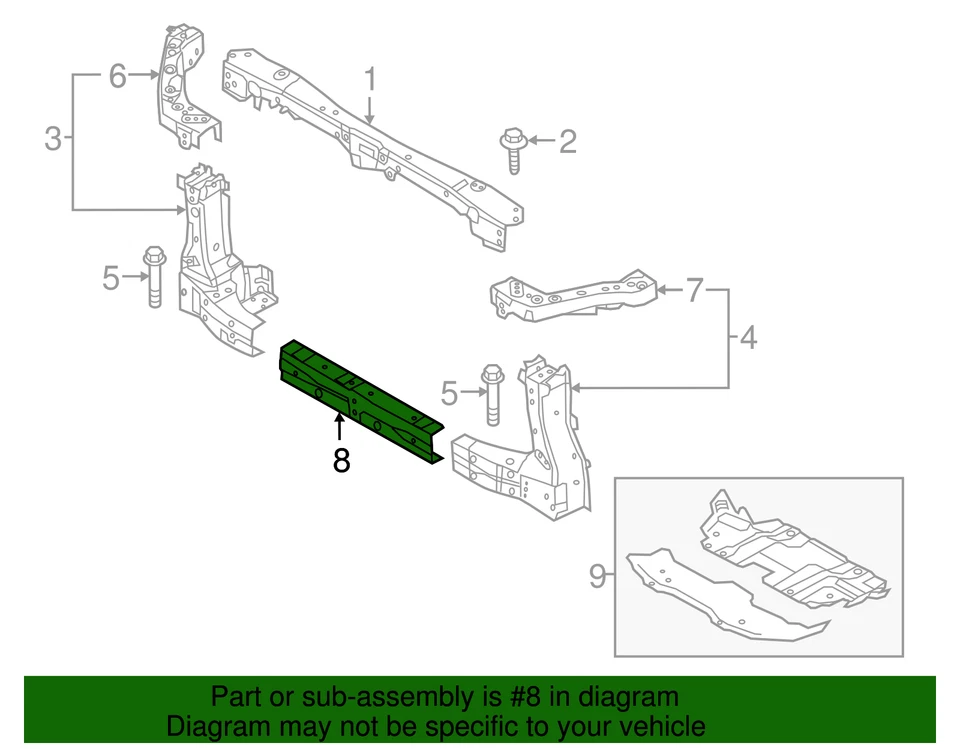 6
1
3
2
5
7
4
5
8
9

Part or sub-assembly is #8 in diagram
Diagram may not be specific to your vehicle