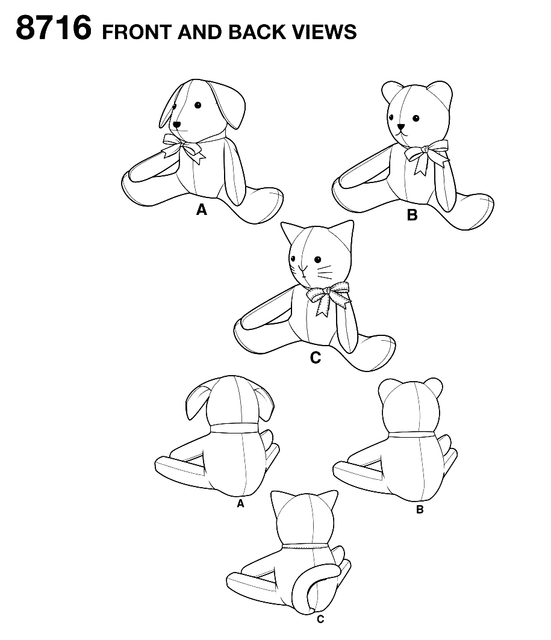 8716 FRONT AND BACK VIEWS

A

B

C

A

B

C