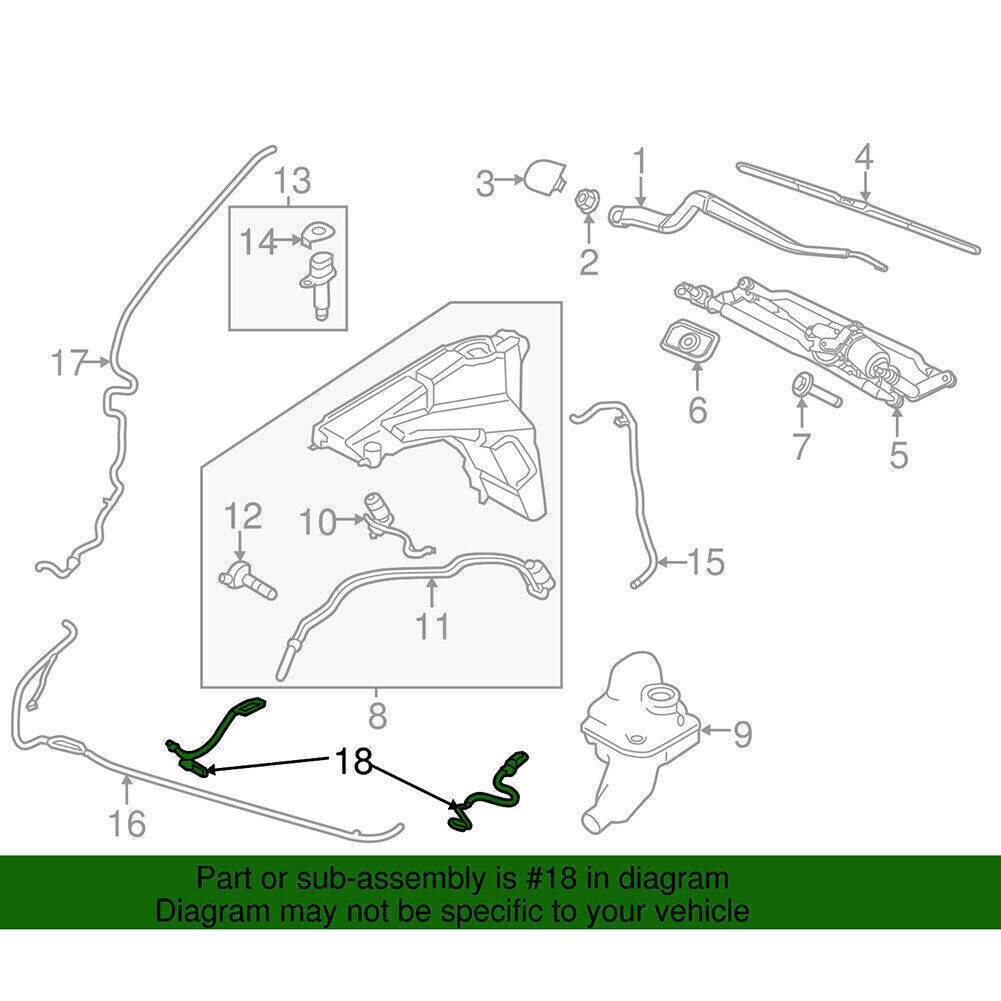 13
14
3
1
4
2
17
6
7
5
12
10
15
11
8
9
18
16

Part or sub-assembly is #18 in diagram
Diagram may not be specific to your vehicle