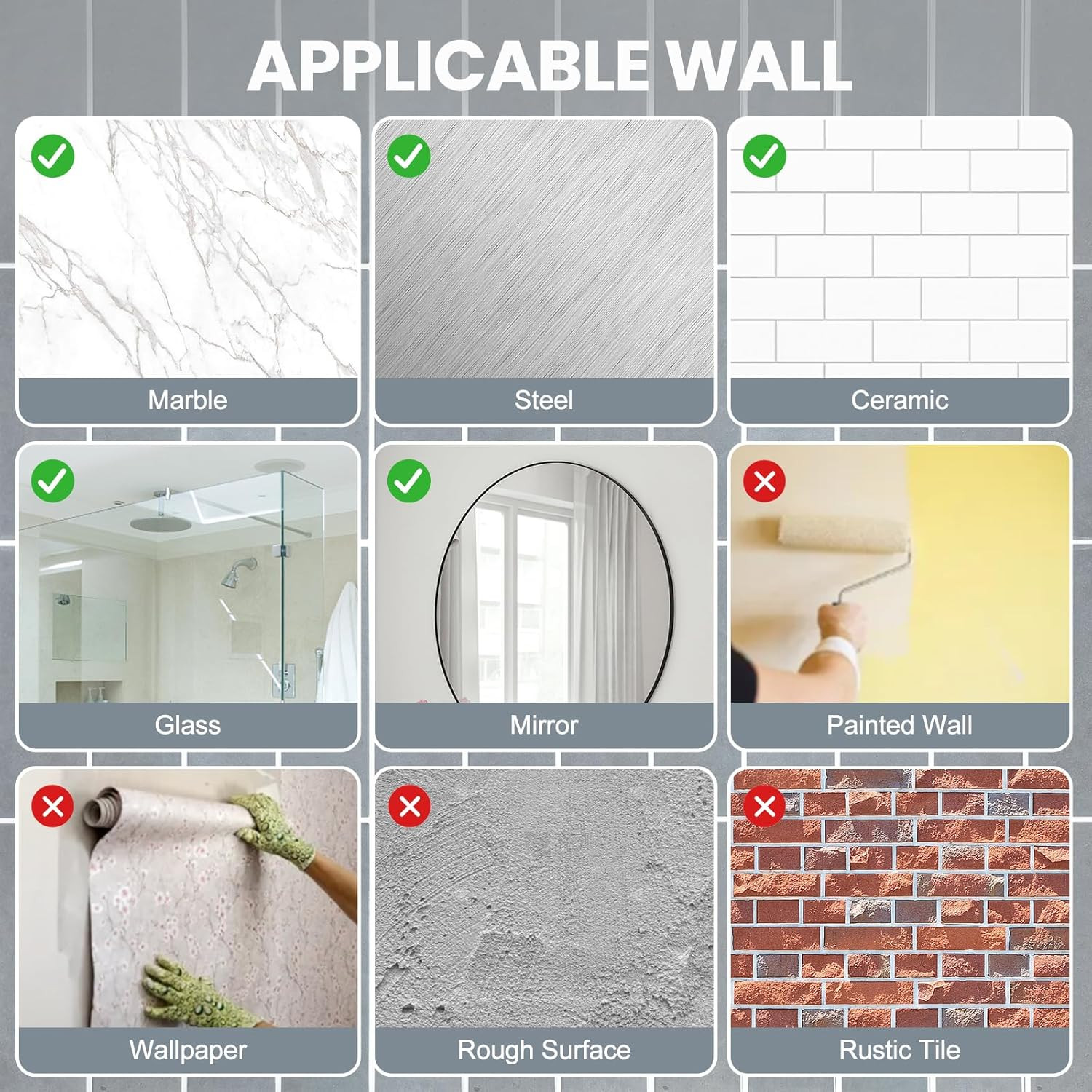 APPLICABLE WALL

Marble

Steel

Ceramic

Glass

Mirror

Painted Wall

Wallpaper

Rough Surface

Rustic Tile