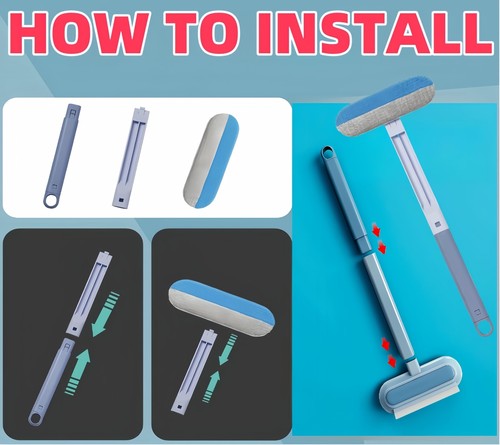 HOW TO INSTALL