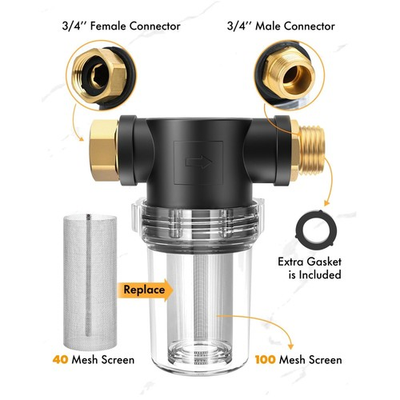 3/4'' Female Connector

3/4'' Male Connector

Extra Gasket is Included

Replace

40 Mesh Screen

100 Mesh Screen