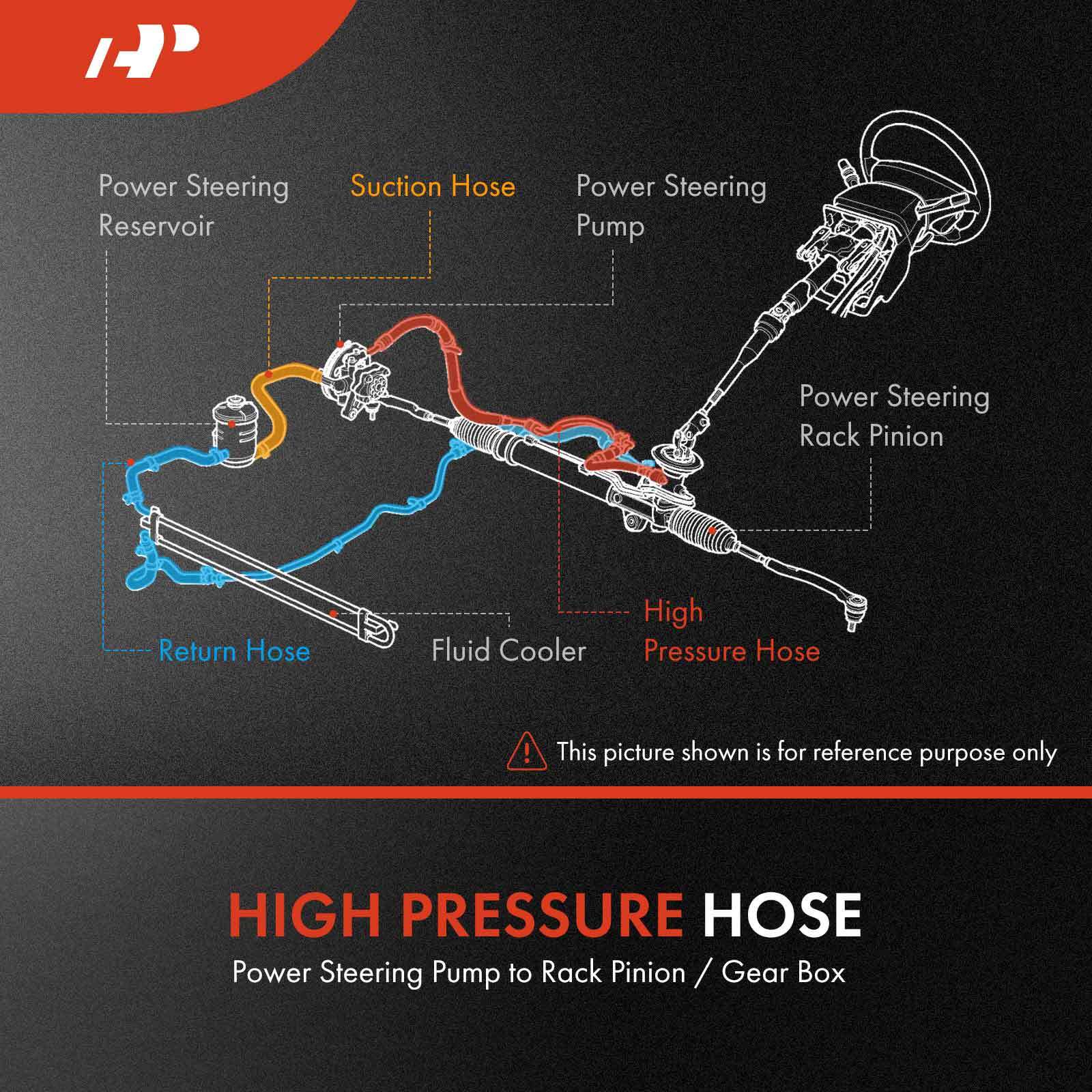 Power Steering Reservoir

Suction Hose

Power Steering Pump

Power Steering Rack Pinion

Return Hose

Fluid Cooler

High Pressure Hose

This picture shown is for reference purpose only

HIGH PRESSURE HOSE

Power Steering Pump to Rack Pinion / Gear Box