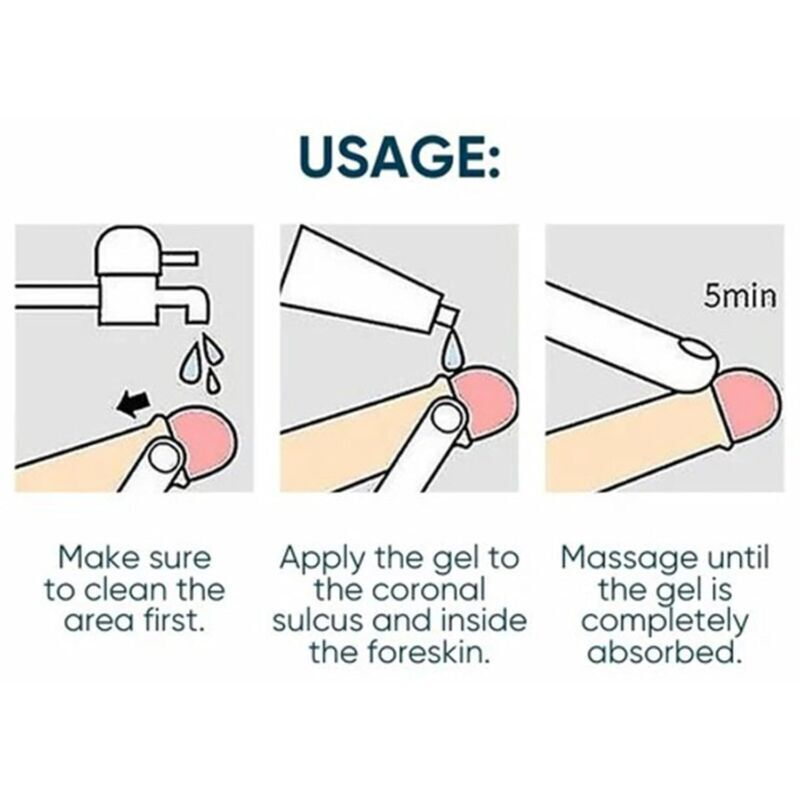 USAGE:

5min

Make sure to clean the area first.

Apply the gel to the coronal sulcus and inside the foreskin.

Massage until the gel is completely absorbed.