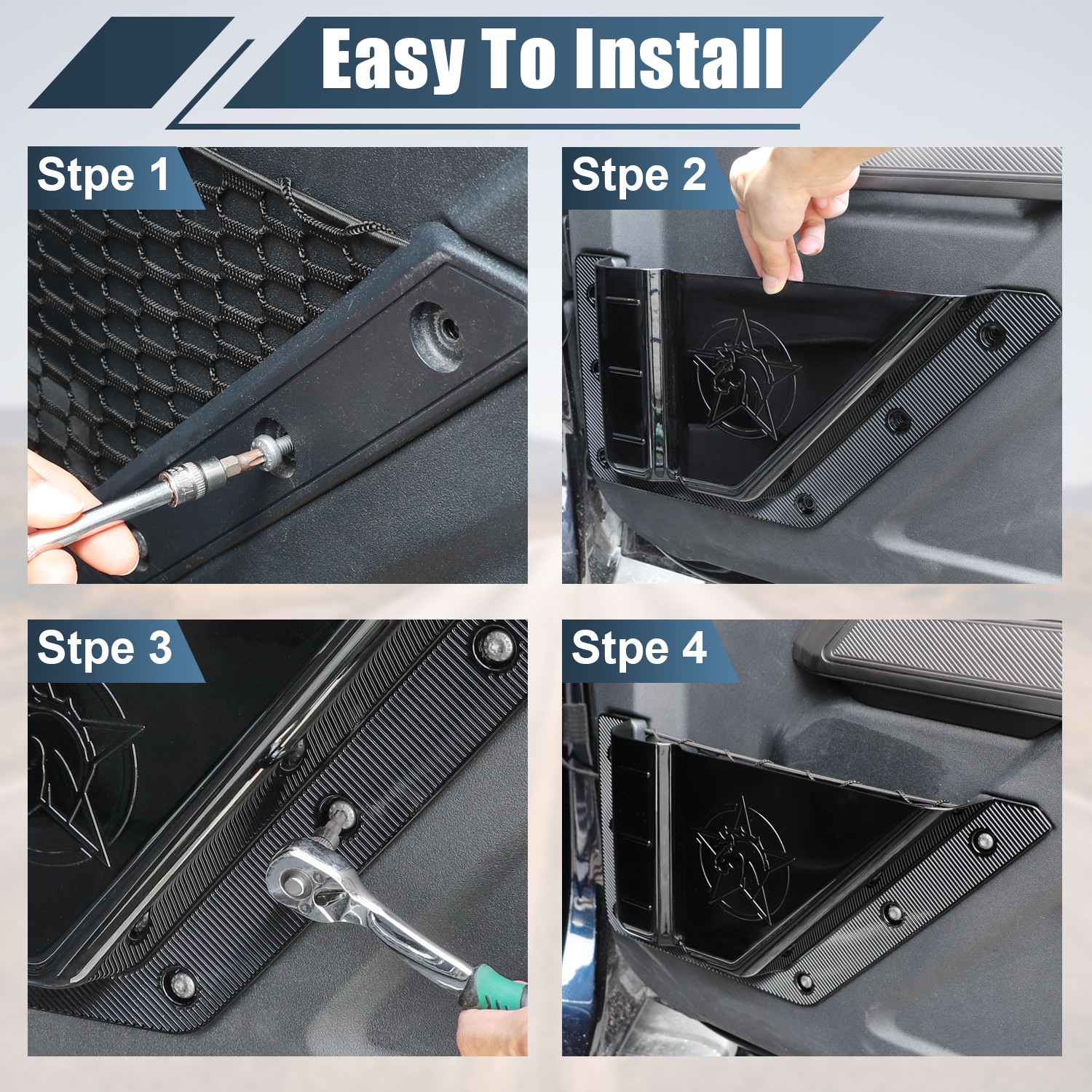 Easy To Install

Stpe 1

Stpe 2

Stpe 3

Stpe 4