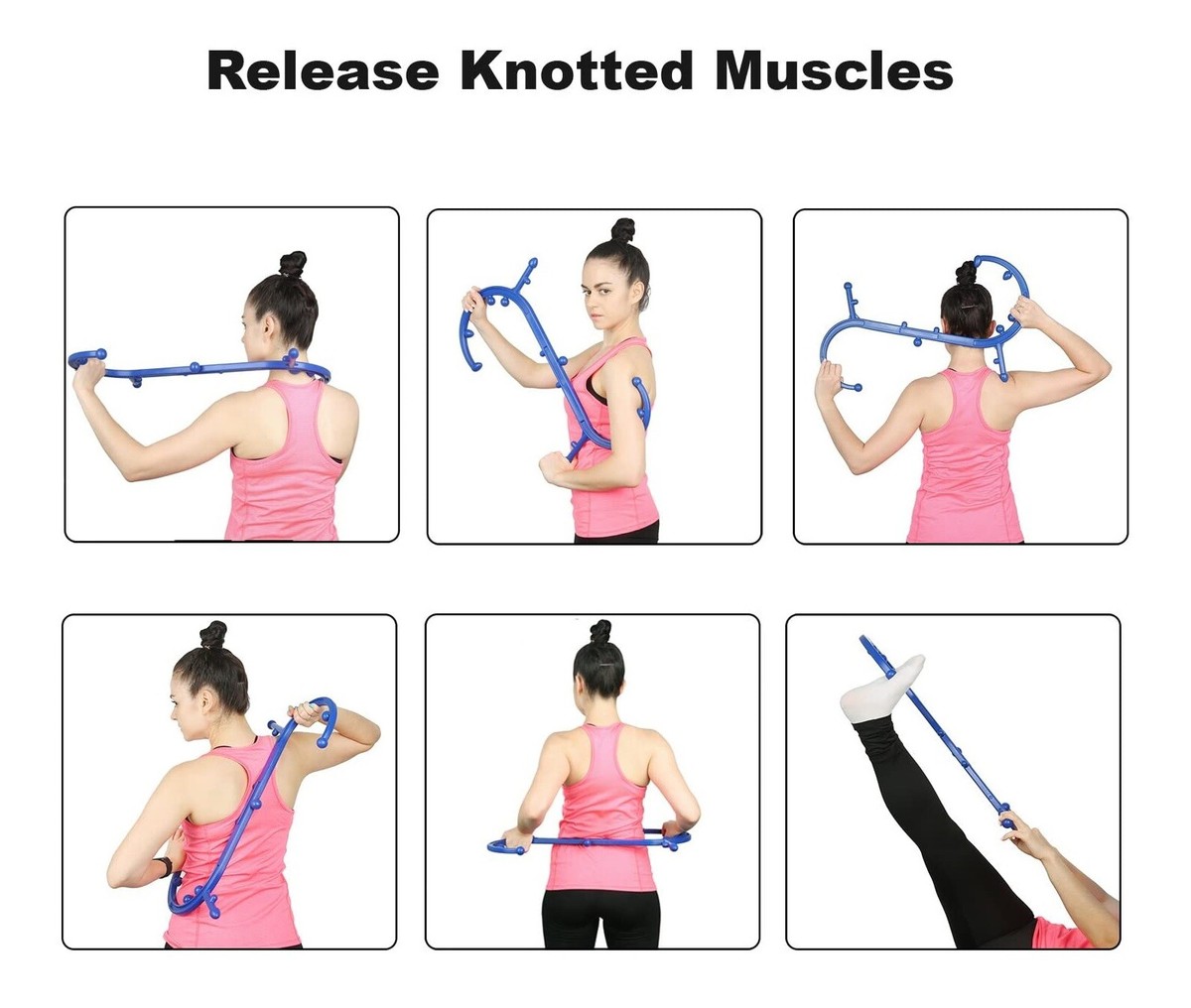 Release Knotted Muscles