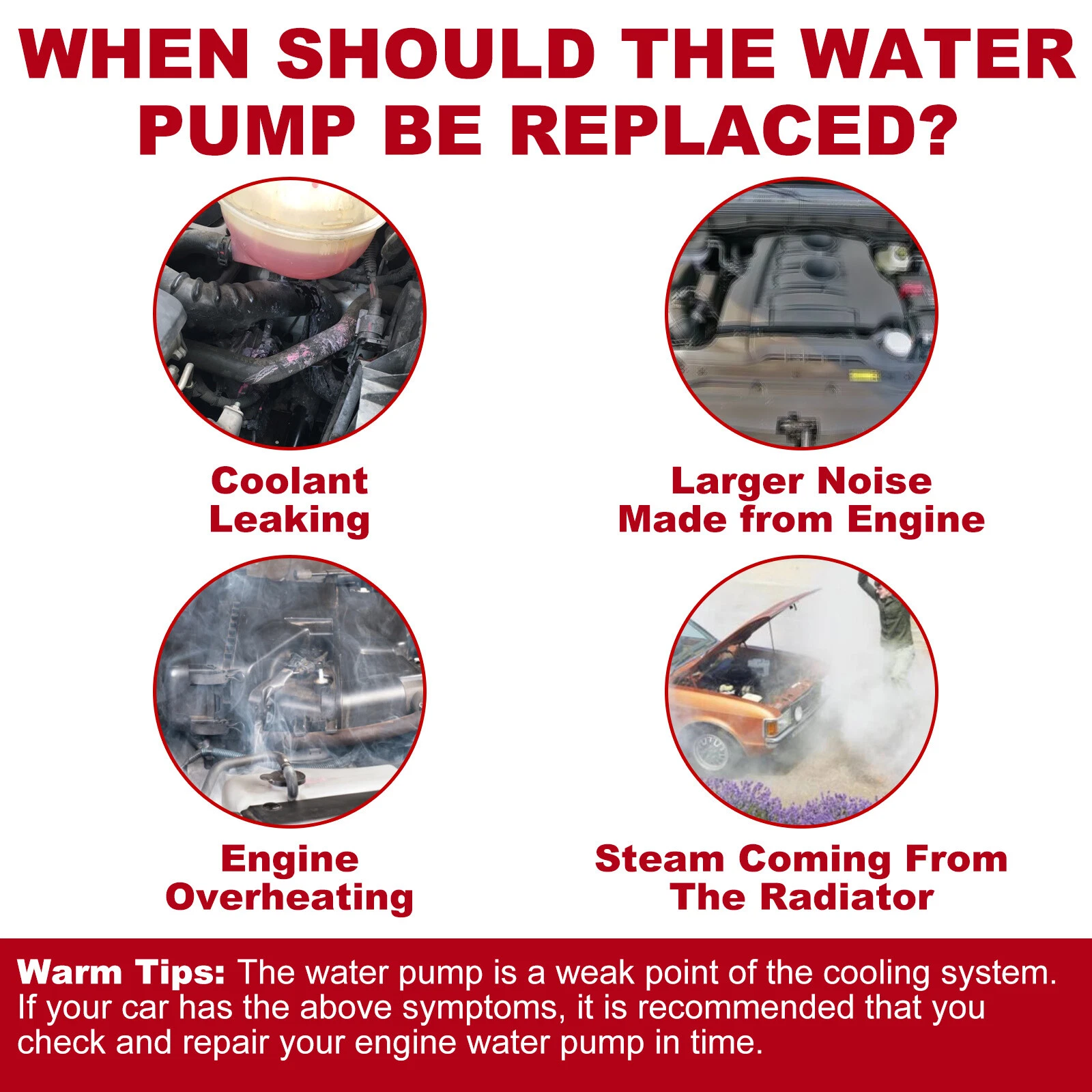 WHEN SHOULD THE WATER PUMP BE REPLACED?

Coolant Leaking

Larger Noise Made from Engine

Engine Overheating

Steam Coming From The Radiator

Warm Tips: The water pump is a weak point of the cooling system. If your car has the above symptoms, it is recommended that you check and repair your engine water pump in time.