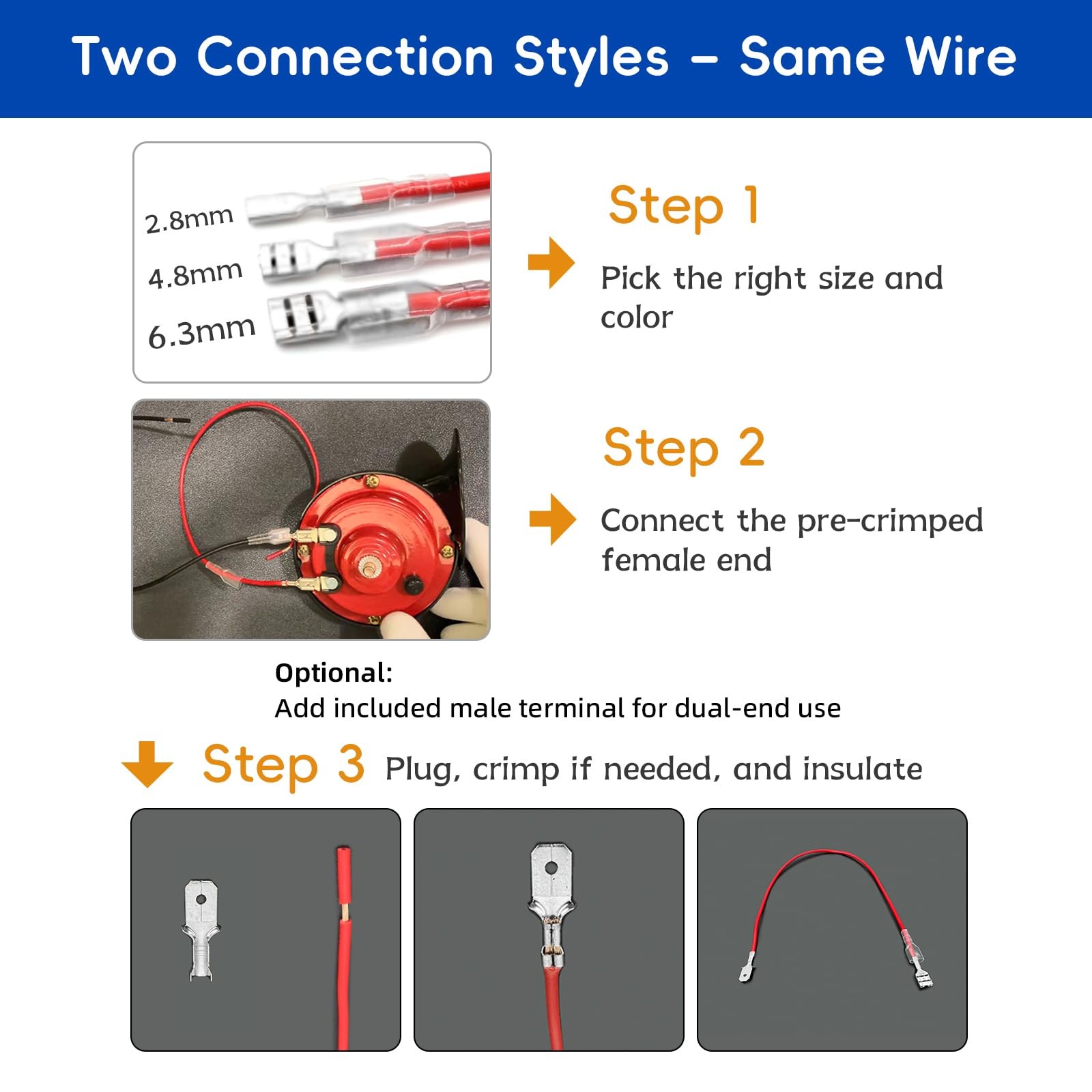 Two Connection Styles – Same Wire

2.8mm
4.8mm
6.3mm

Step 1

Pick the right size and color

Step 2

Connect the pre-crimped female end

Optional:
Add included male terminal for dual-end use

Step 3 Plug, crimp if needed, and insulate