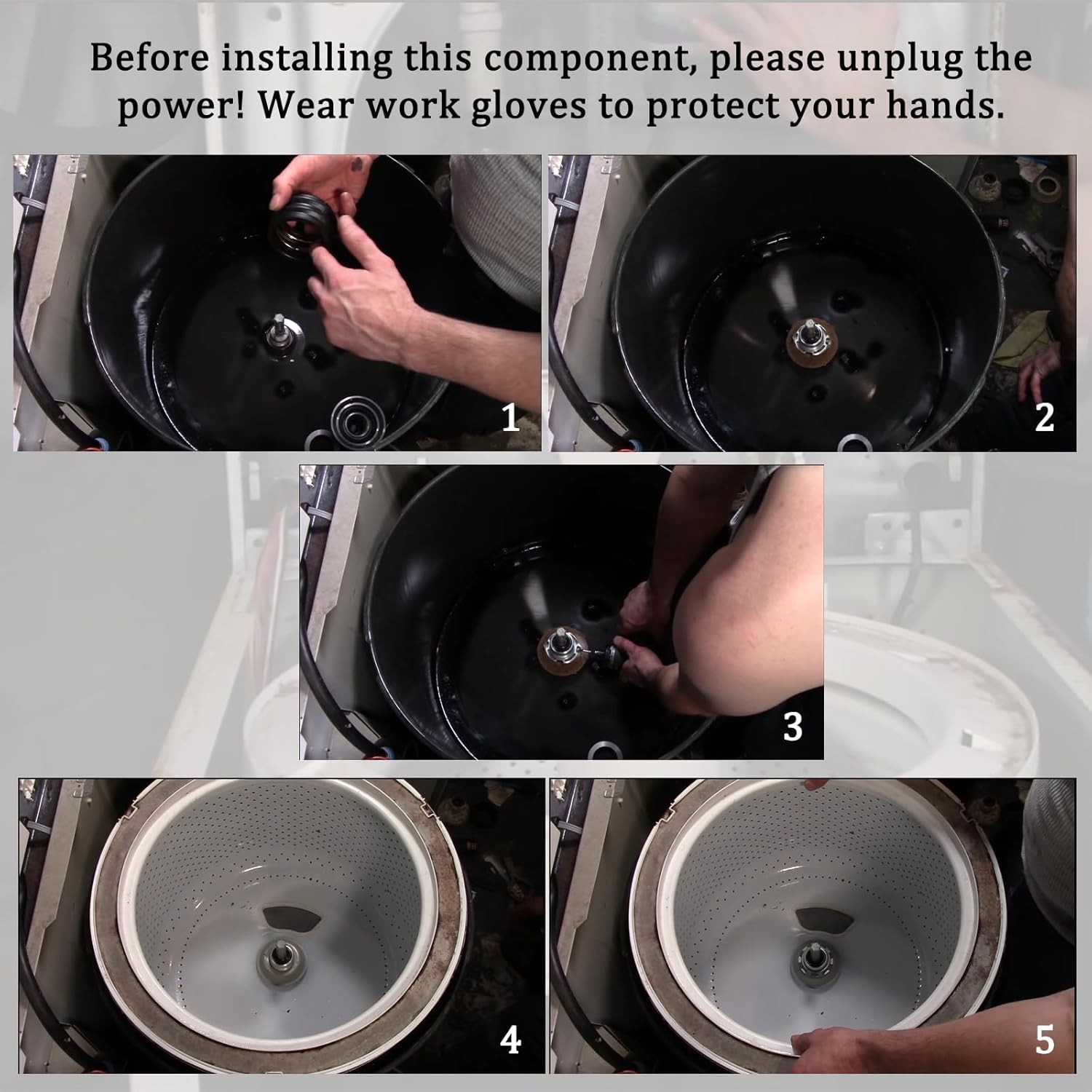 Before installing this component, please unplug the power! Wear work gloves to protect your hands.

1

2

3

4

5