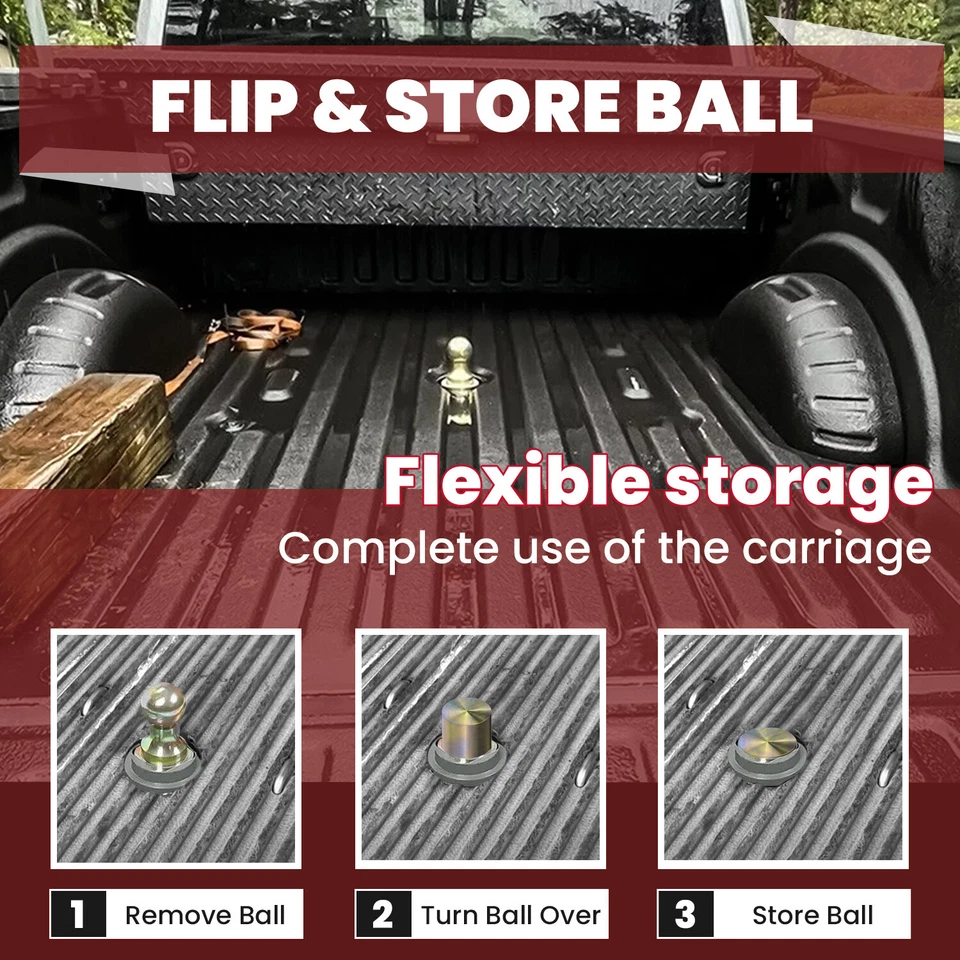 FLIP & STORE BALL

Flexible storage

Complete use of the carriage

1 Remove Ball

2 Turn Ball Over

3 Store Ball