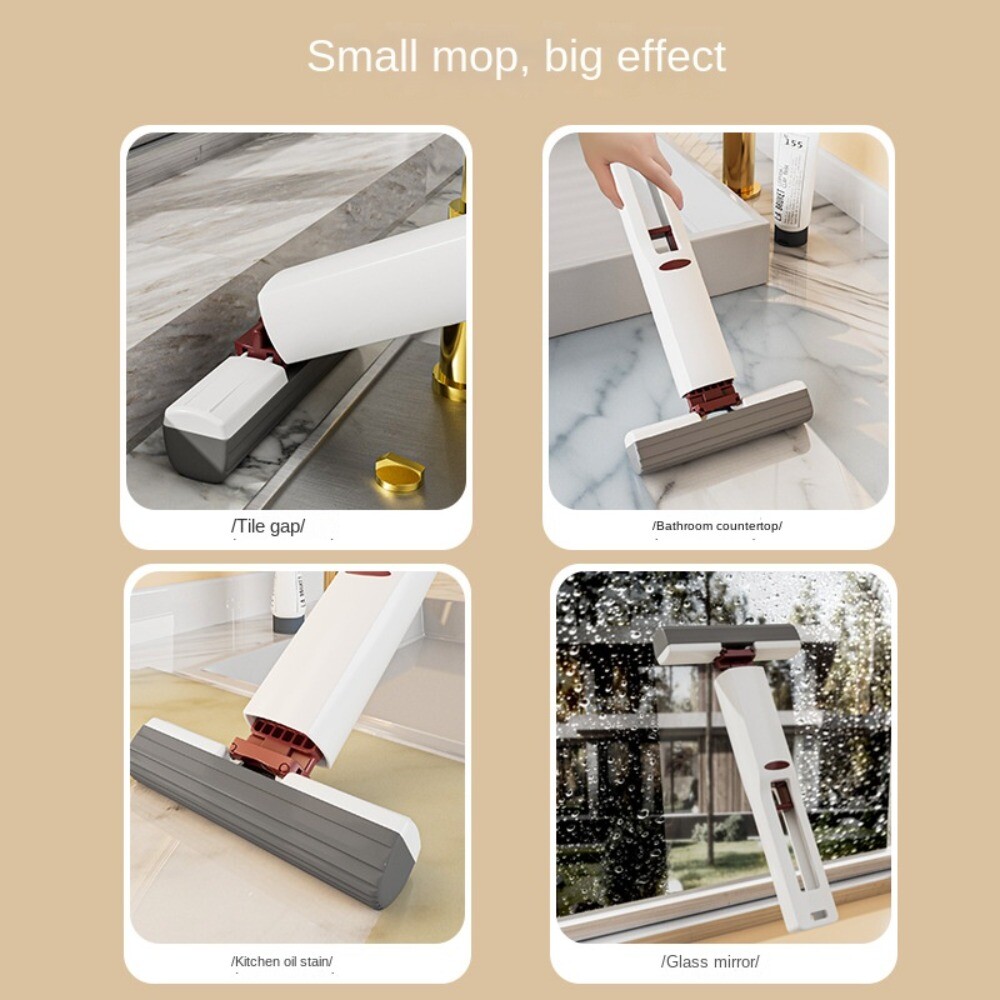 Small mop, big effect

/Tile gap/

/Bathroom countertop/

/Kitchen oil stain/

/Glass mirror/