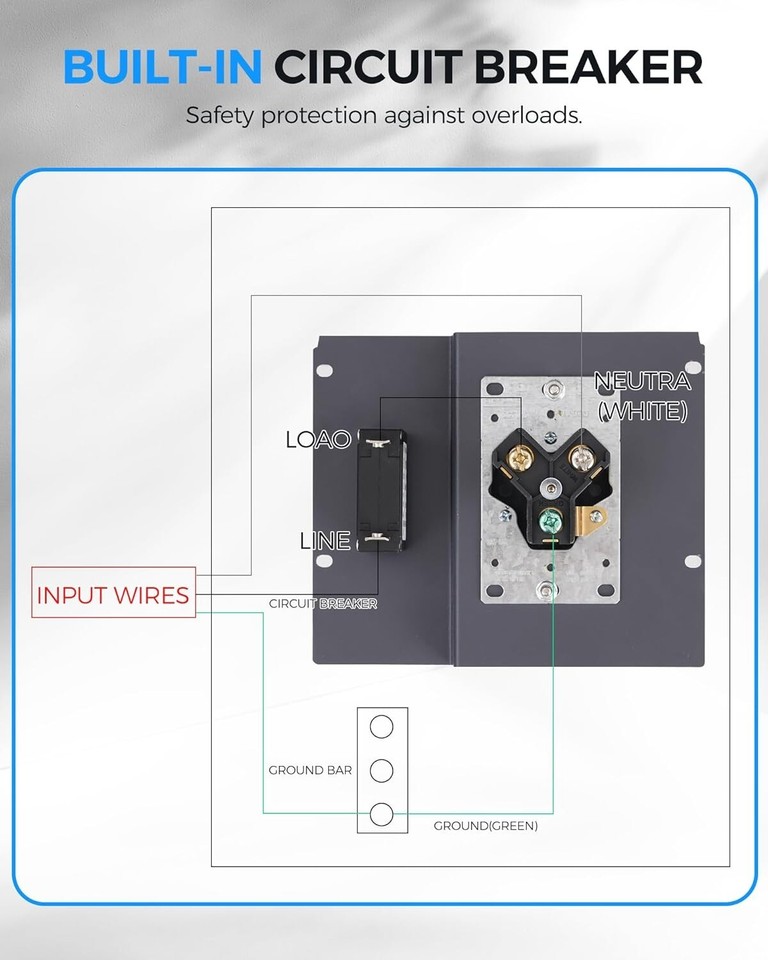 BUILT-IN CIRCUIT BREAKER

Safety protection against overloads.

NEUTRA (WHITE)

LOAO

LINE

INPUT WIRES

CIRCUIT BREAKER

GROUND BAR

GROUND(GREEN)