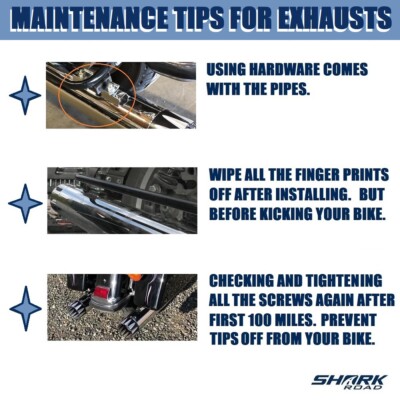 MAINTENANCE TIPS FOR EXHAUSTS

USING HARDWARE COMES WITH THE PIPES.

WIPE ALL THE FINGER PRINTS OFF AFTER INSTALLING. BUT BEFORE KICKING YOUR BIKE.

CHECKING AND TIGHTENING ALL THE SCREWS AGAIN AFTER FIRST 100 MILES. PREVENT TIPS OFF FROM YOUR BIKE.

SHARK ROAD