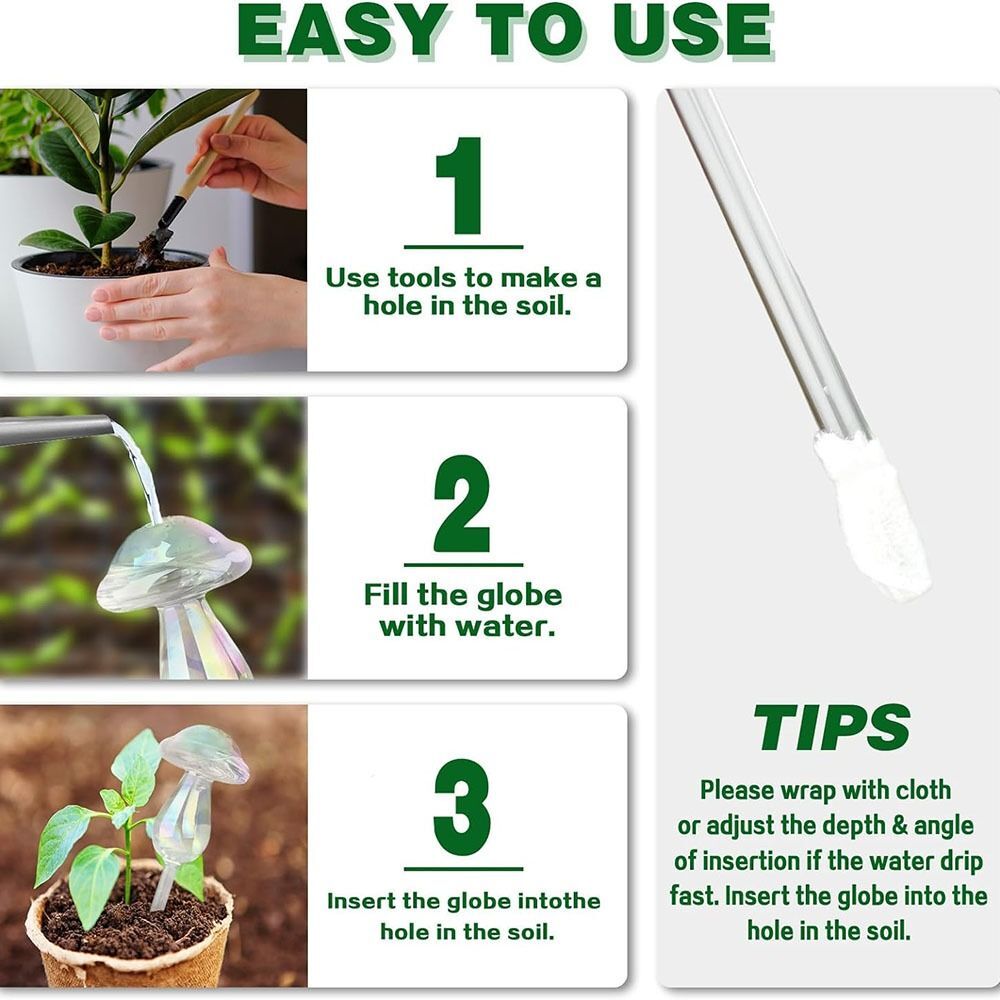 EASY TO USE

1

Use tools to make a hole in the soil.

2

Fill the globe with water.

3

Insert the globe intothe hole in the soil.

TIPS

Please wrap with cloth or adjust the depth & angle of insertion if the water drip fast. Insert the globe into the hole in the soil.