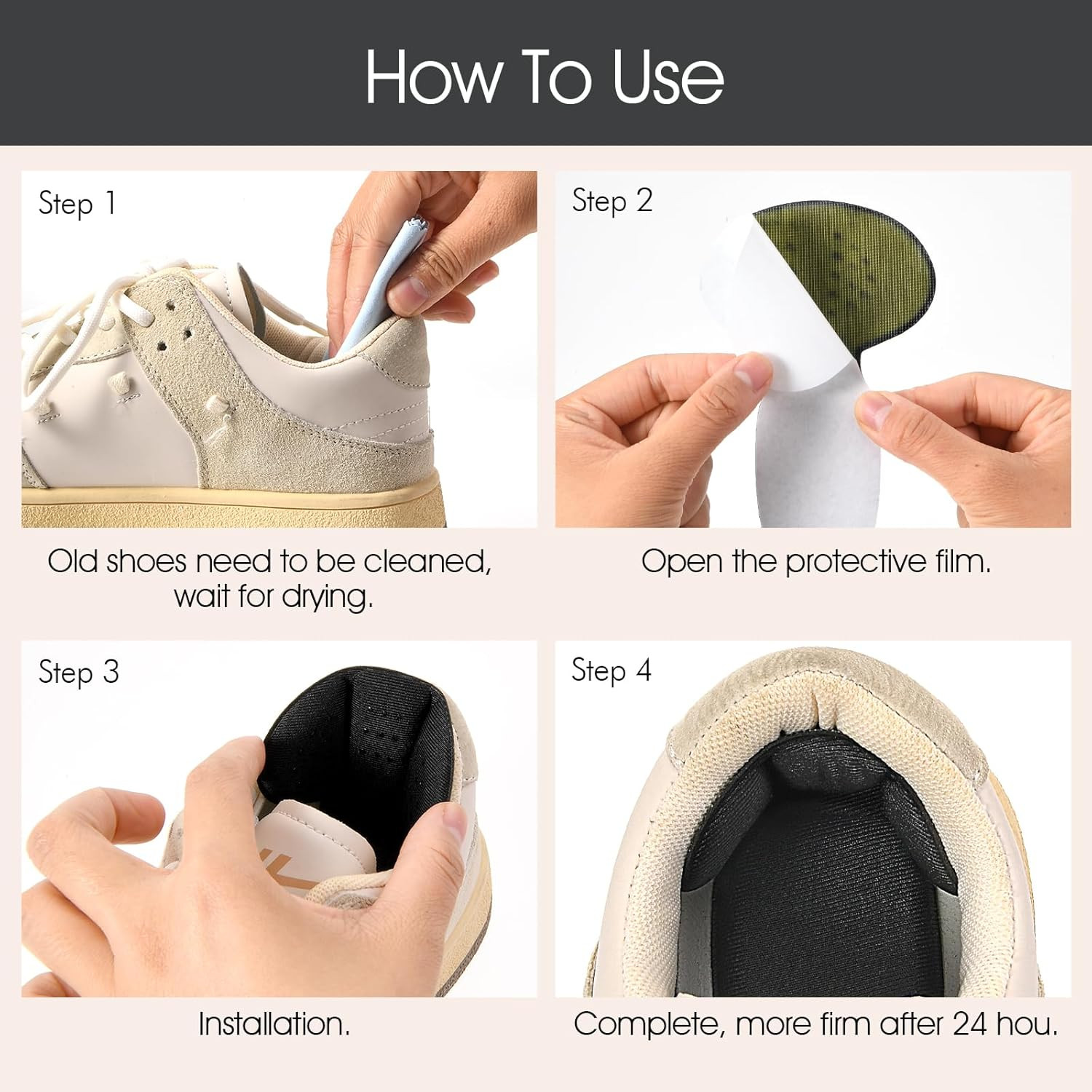 How To Use

Step 1

Old shoes need to be cleaned, wait for drying.

Step 2

Open the protective film.

Step 3

Installation.

Step 4

Complete, more firm after 24 hou.