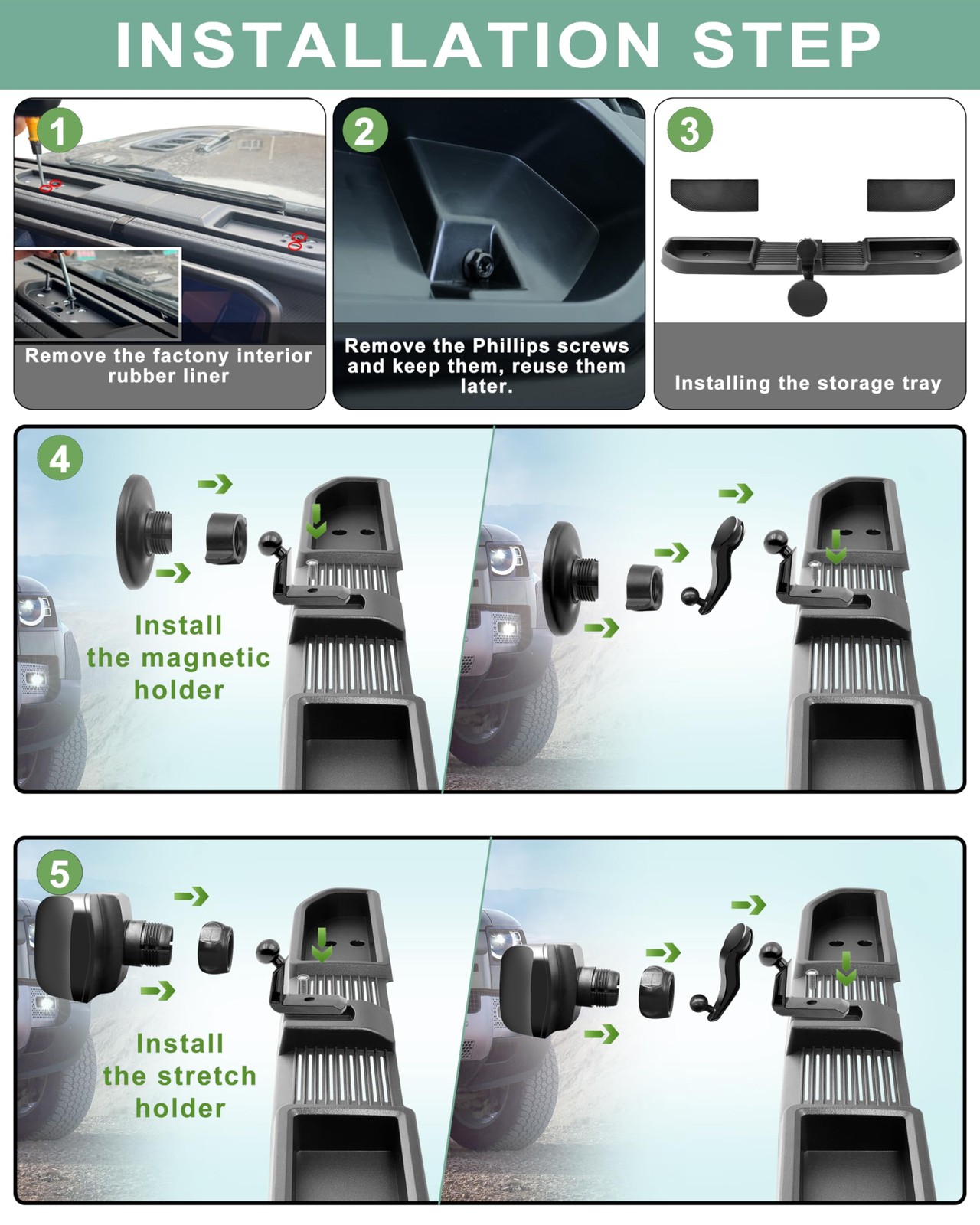 INSTALLATION STEP

1
Remove the factony interior rubber liner

2
Remove the Phillips screws and keep them, reuse them later.

3
Installing the storage tray

4
Install the magnetic holder

5
Install the stretch holder