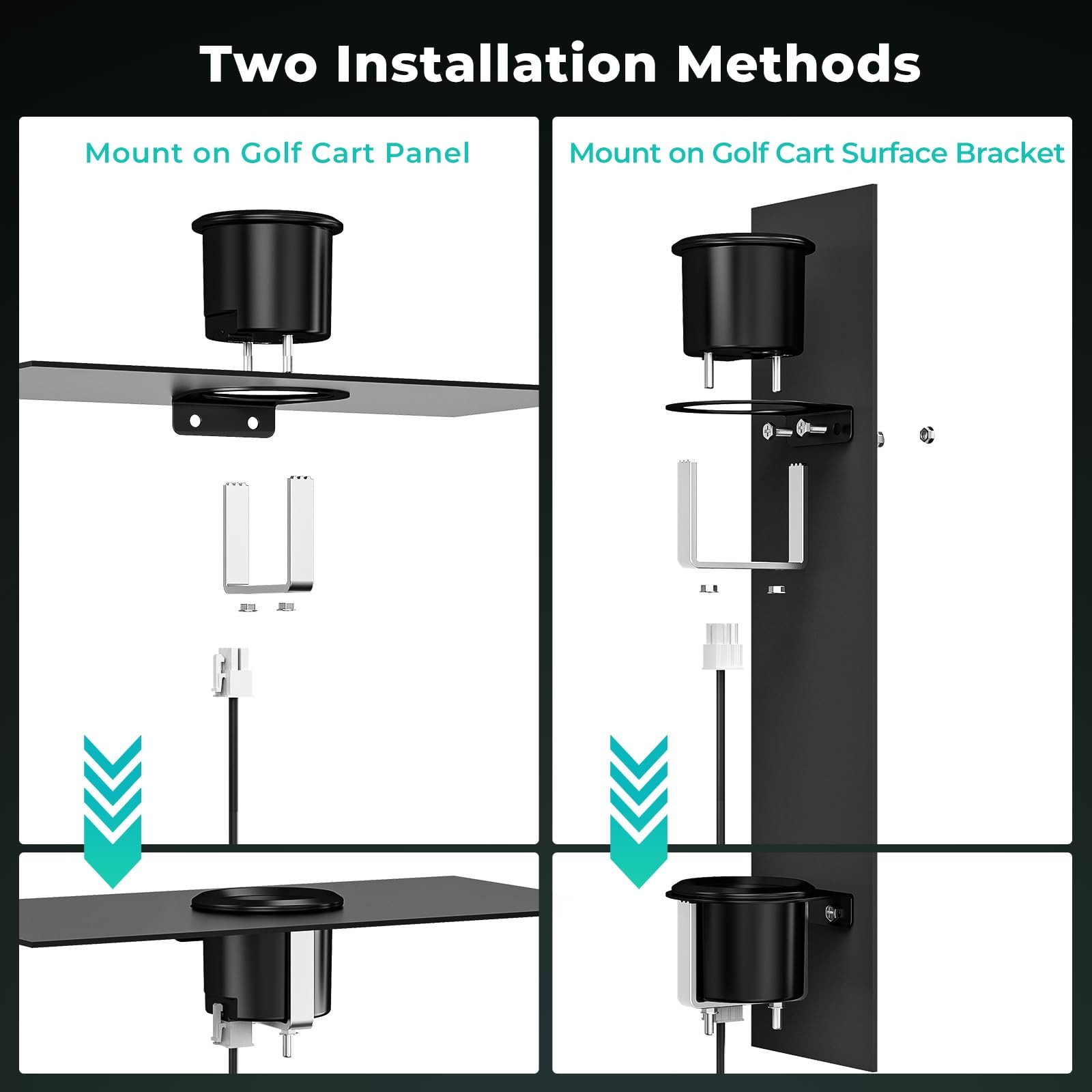 Two Installation Methods

Mount on Golf Cart Panel

Mount on Golf Cart Surface Bracket