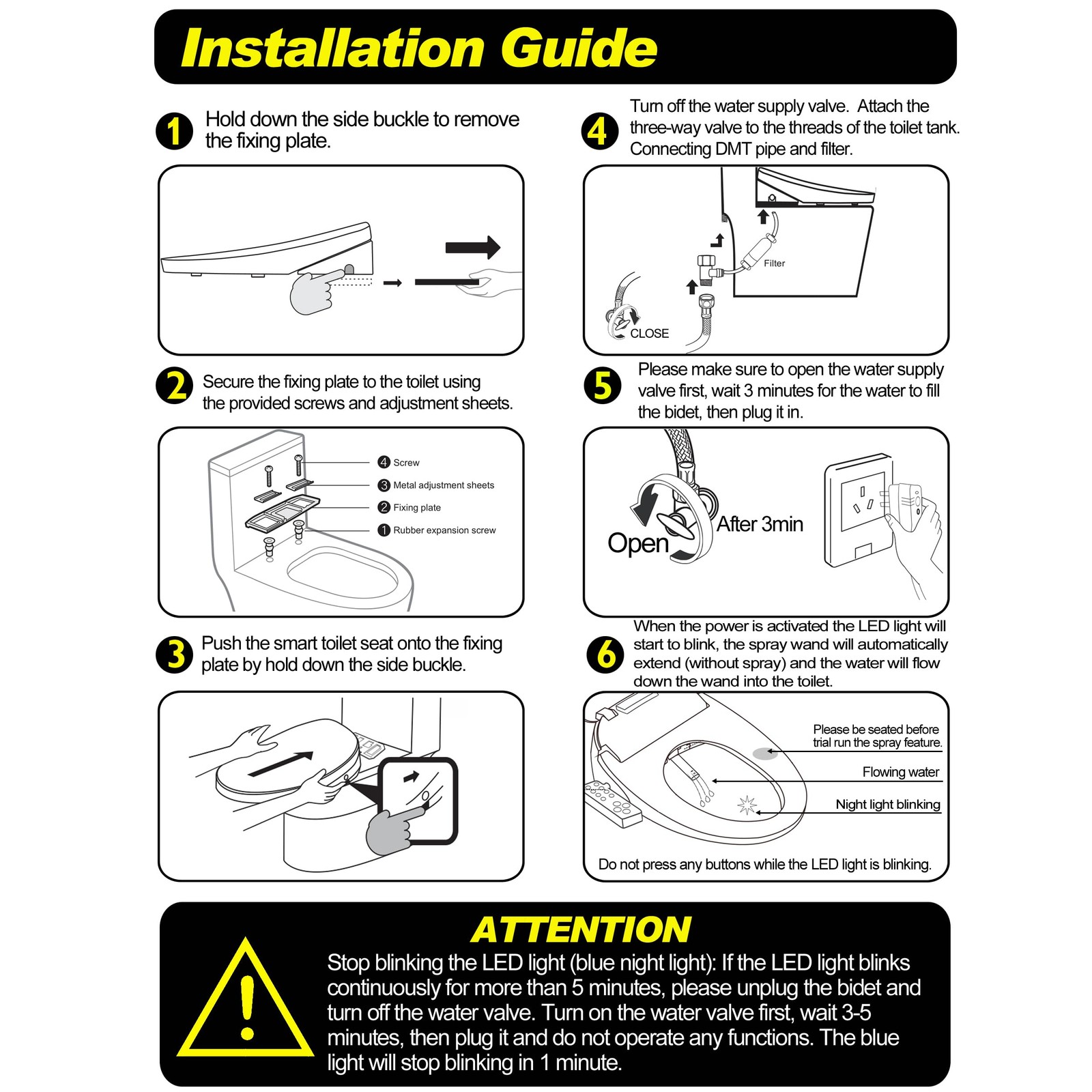 Installation Guide

1 Hold down the side buckle to remove the fixing plate.

2 Secure the fixing plate to the toilet using the provided screws and adjustment sheets.

4 Screw
3 Metal adjustment sheets
2 Fixing plate
1 Rubber expansion screw

3 Push the smart toilet seat onto the fixing plate by hold down the side buckle.

4 Turn off the water supply valve. Attach the three-way valve to the threads of the toilet tank. Connecting DMT pipe and filter.

Filter
CLOSE

5 Please make sure to open the water supply valve first, wait 3 minutes for the water to fill the bidet, then plug it in.

Open
After 3min

6 When the power is activated the LED light will start to blink, the spray wand will automatically extend (without spray) and the water will flow down the wand into the toilet.

Please be seated before trial run the spray feature.
Flowing water
Night light blinking
Do not press any buttons while the LED light is blinking.

ATTENTION
Stop blinking the LED light (blue night light): If the LED light blinks continuously for more than 5 minutes, please unplug the bidet and turn off the water valve. Turn on the water valve first, wait 3-5 minutes, then plug it and do not operate any functions. The blue light will stop blinking in 1 minute.