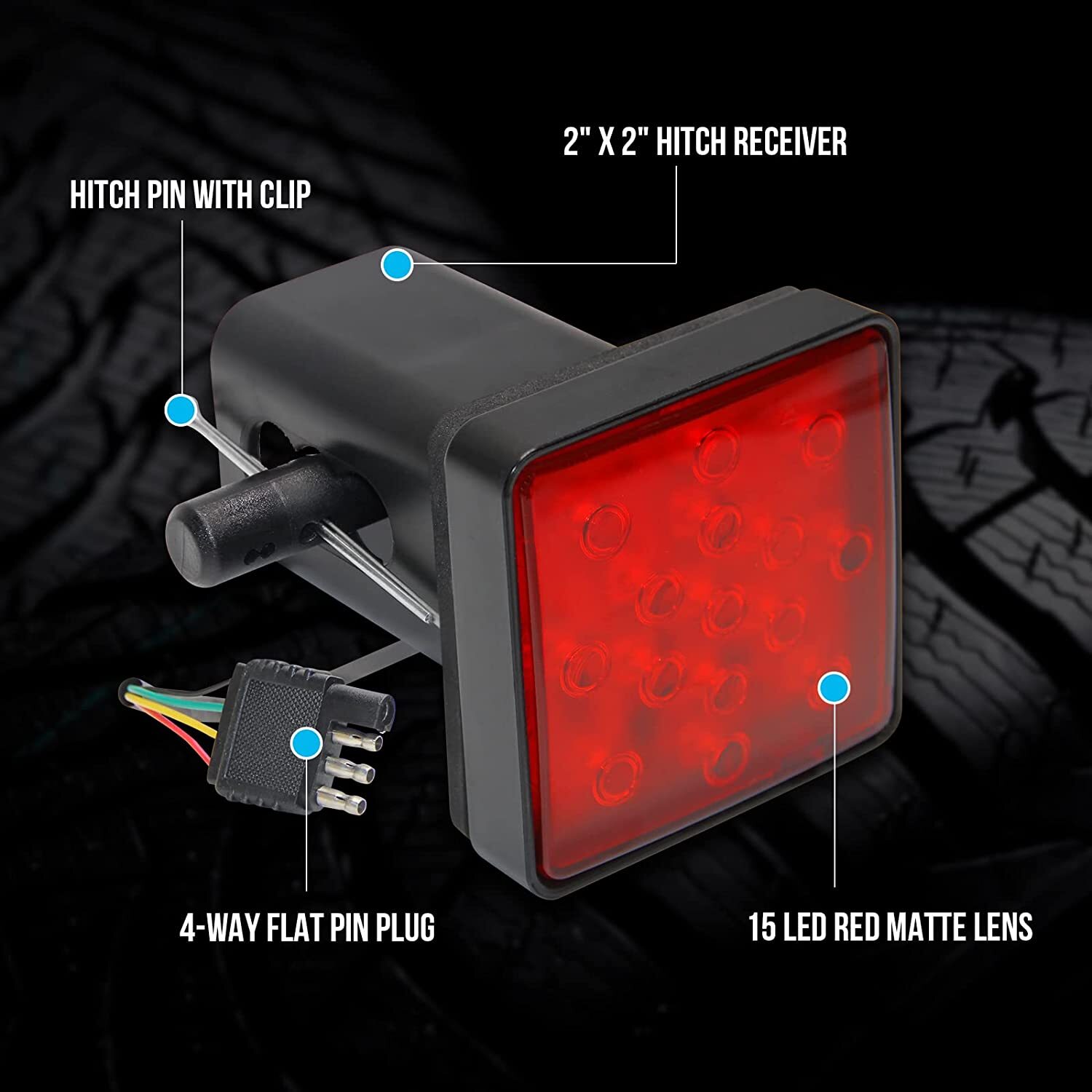 2" X 2" HITCH RECEIVER

HITCH PIN WITH CLIP

4-WAY FLAT PIN PLUG

15 LED RED MATTE LENS