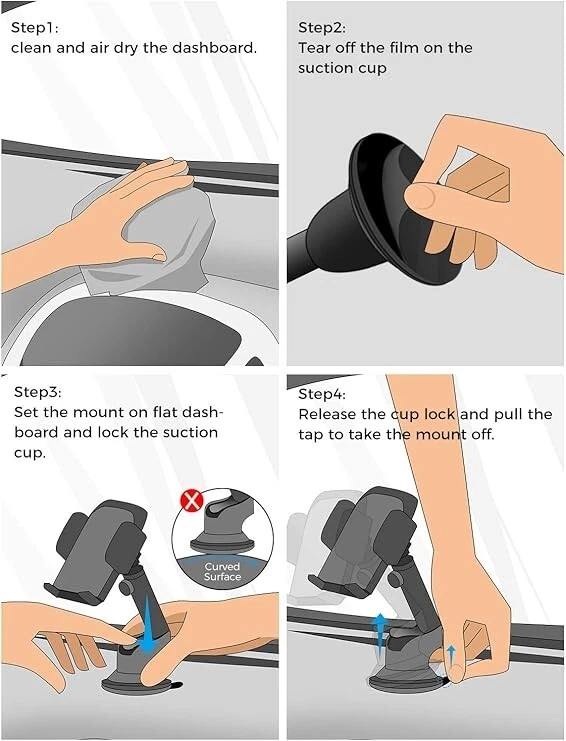 Step1:
clean and air dry the dashboard.

Step2:
Tear off the film on the suction cup

Step3:
Set the mount on flat dashboard and lock the suction cup.

Curved Surface

Step4:
Release the cup lock and pull the tap to take the mount off.