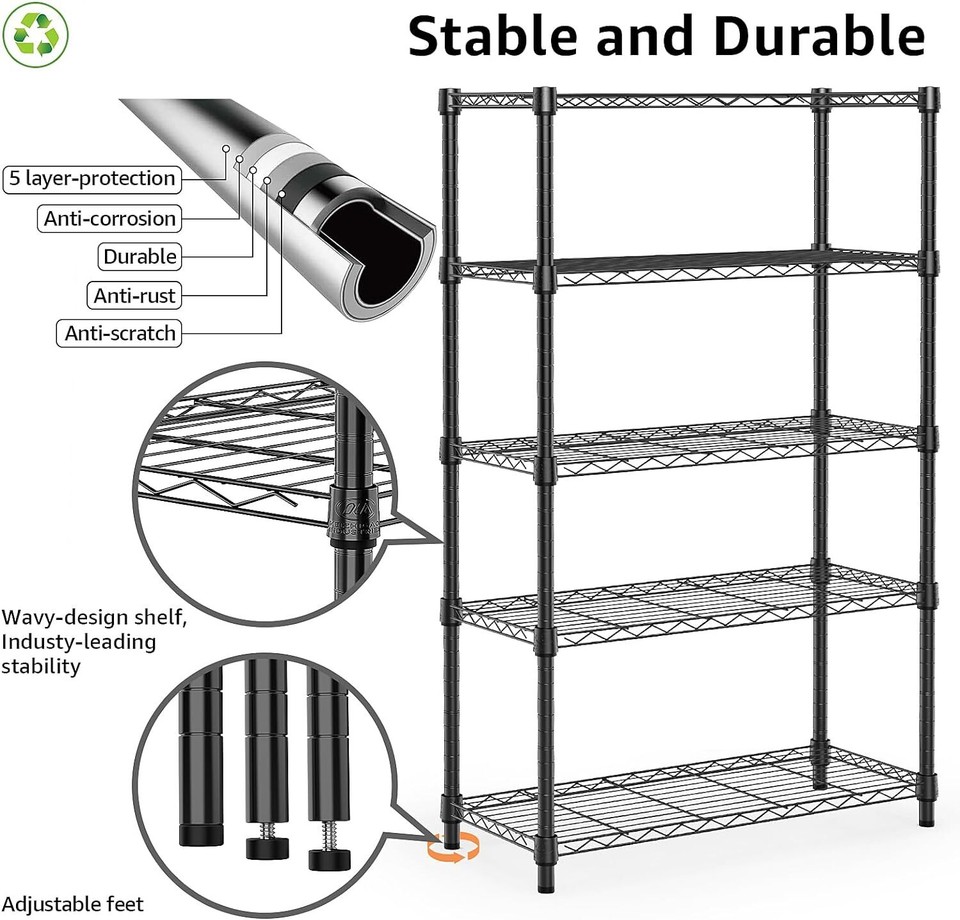 Stable and Durable

5 layer-protection
Anti-corrosion
Durable
Anti-rust
Anti-scratch

Wavy-design shelf, Industy-leading stability

Adjustable feet