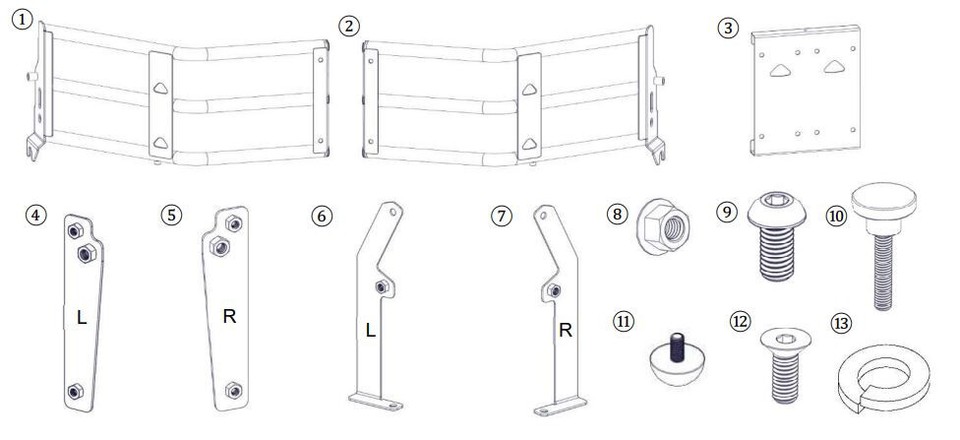 ①
②
③
④
L
⑤
R
⑥
L
⑦
R
⑧
⑨
⑩
⑪
⑫
⑬