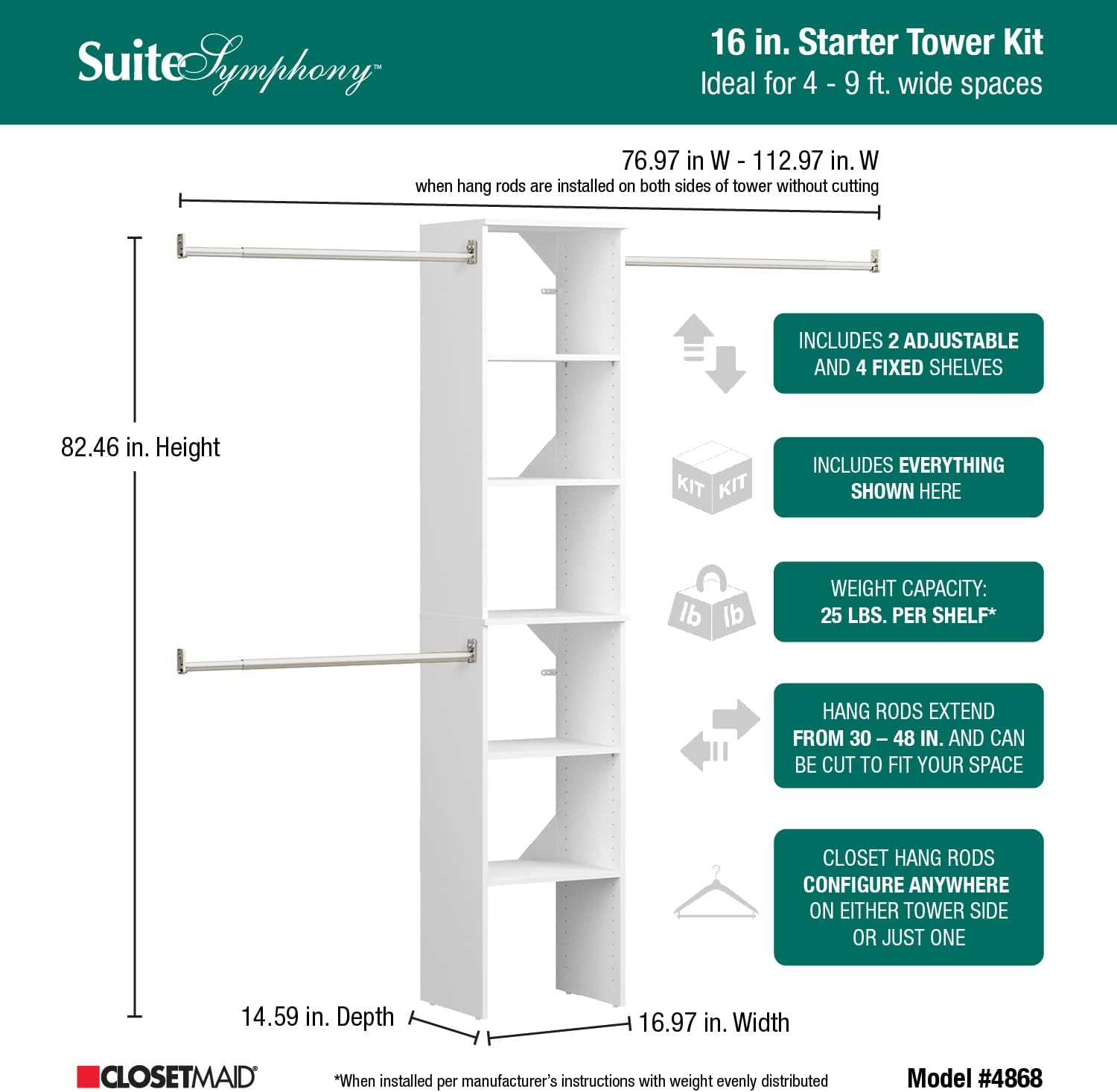 SuiteSymphony™

16 in. Starter Tower Kit
Ideal for 4 - 9 ft. wide spaces

76.97 in W - 112.97 in. W
when hang rods are installed on both sides of tower without cutting

82.46 in. Height

INCLUDES 2 ADJUSTABLE AND 4 FIXED SHELVES

KIT KIT

INCLUDES EVERYTHING SHOWN HERE

lb lb

WEIGHT CAPACITY: 25 LBS. PER SHELF*

HANG RODS EXTEND FROM 30 – 48 IN. AND CAN BE CUT TO FIT YOUR SPACE

CLOSET HANG RODS CONFIGURE ANYWHERE ON EITHER TOWER SIDE OR JUST ONE

14.59 in. Depth

16.97 in. Width

CLOSETMAID®

*When installed per manufacturer's instructions with weight evenly distributed

Model #4868