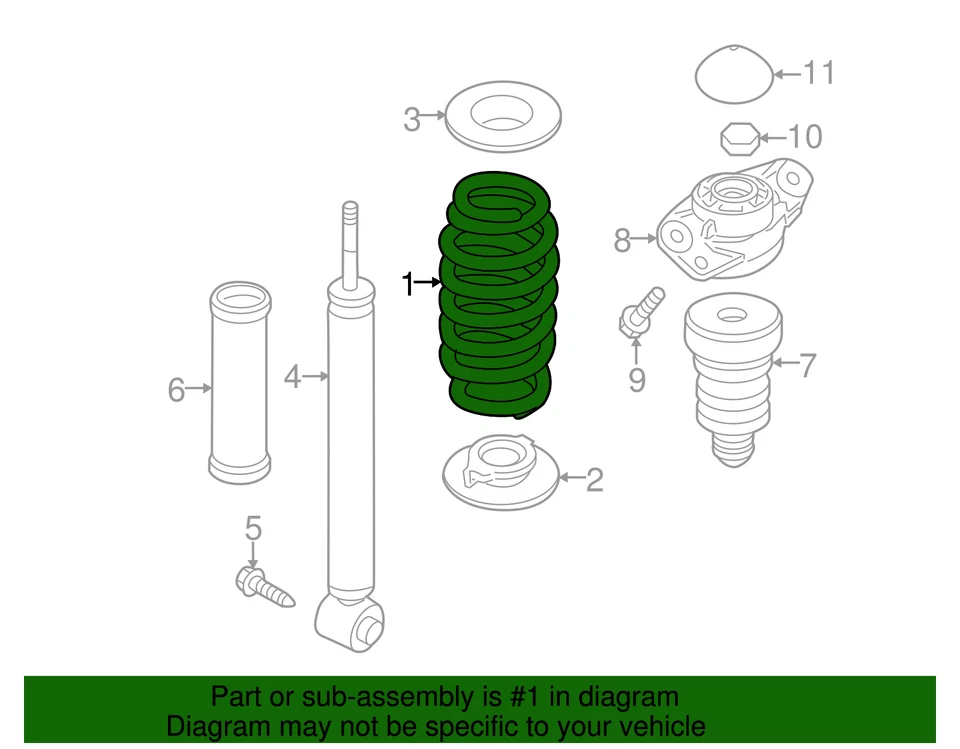 11
3
10
8
1
9
7
6
4
2
5

Part or sub-assembly is #1 in diagram
Diagram may not be specific to your vehicle