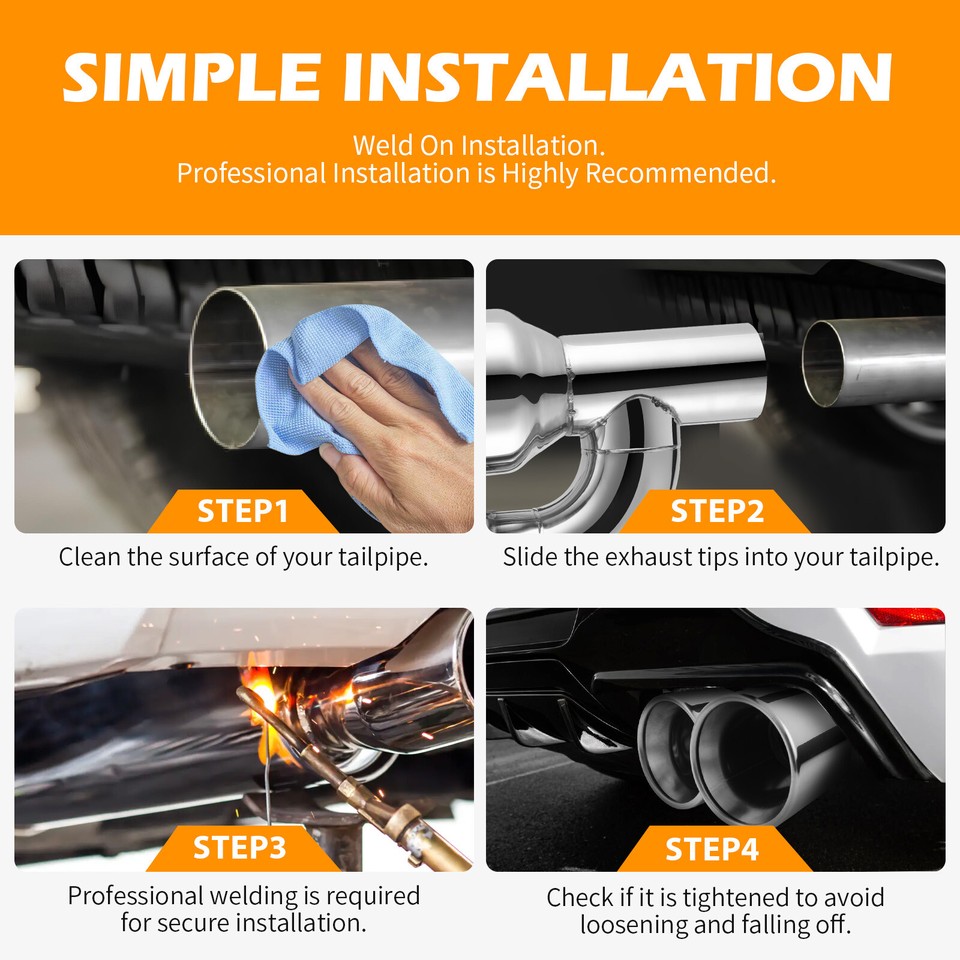 SIMPLE INSTALLATION

Weld On Installation.
Professional Installation is Highly Recommended.

STEP1
Clean the surface of your tailpipe.

STEP2
Slide the exhaust tips into your tailpipe.

STEP3
Professional welding is required for secure installation.

STEP4
Check if it is tightened to avoid loosening and falling off.