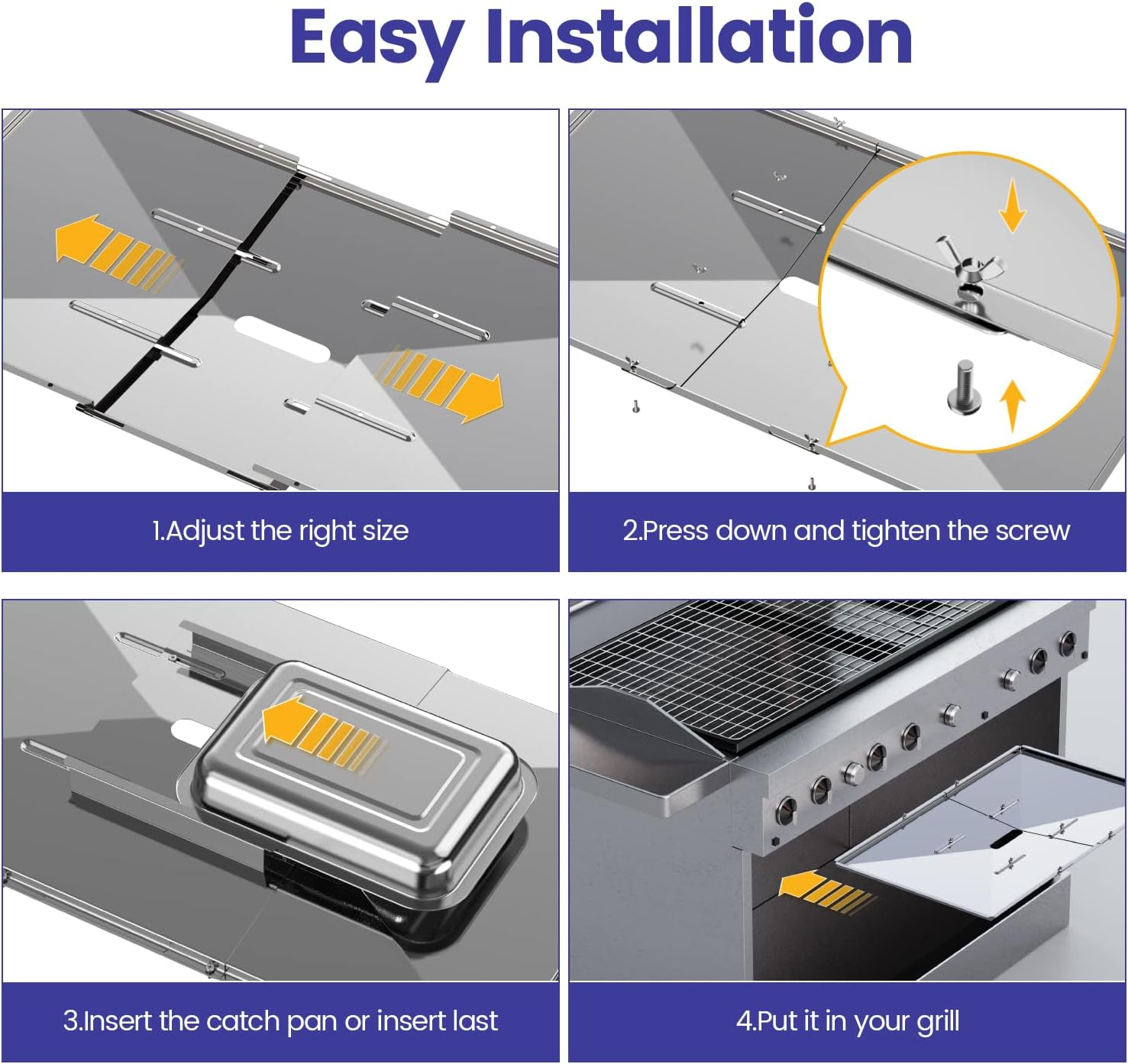 Easy Installation

1.Adjust the right size

2.Press down and tighten the screw

3.Insert the catch pan or insert last

4.Put it in your grill