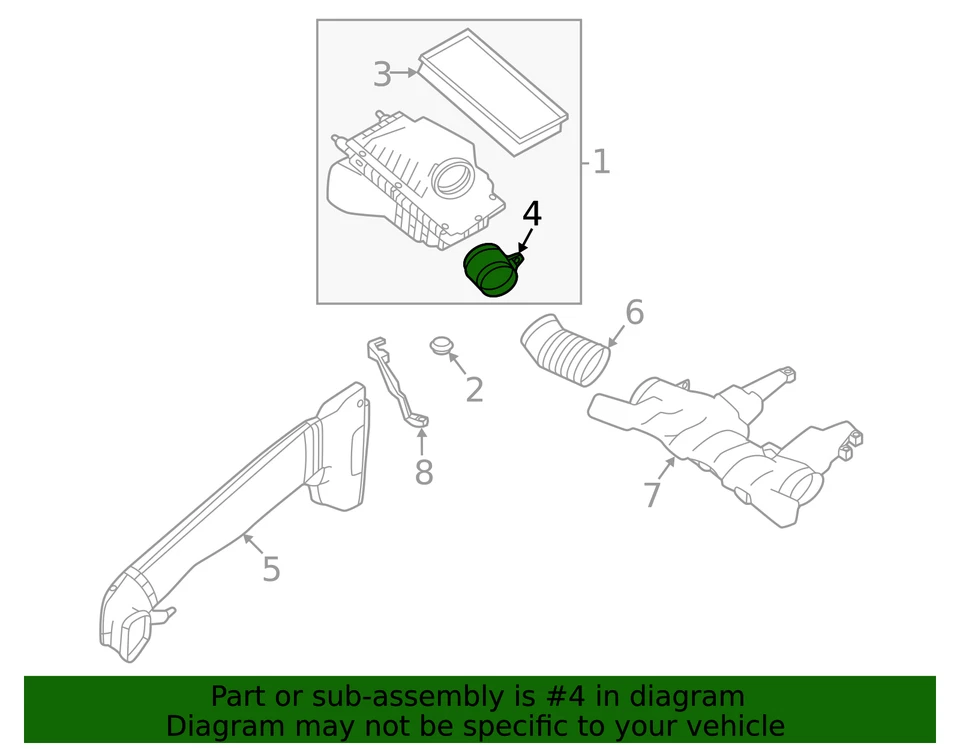 3
1
4
6
2
8
7
5

Part or sub-assembly is #4 in diagram
Diagram may not be specific to your vehicle