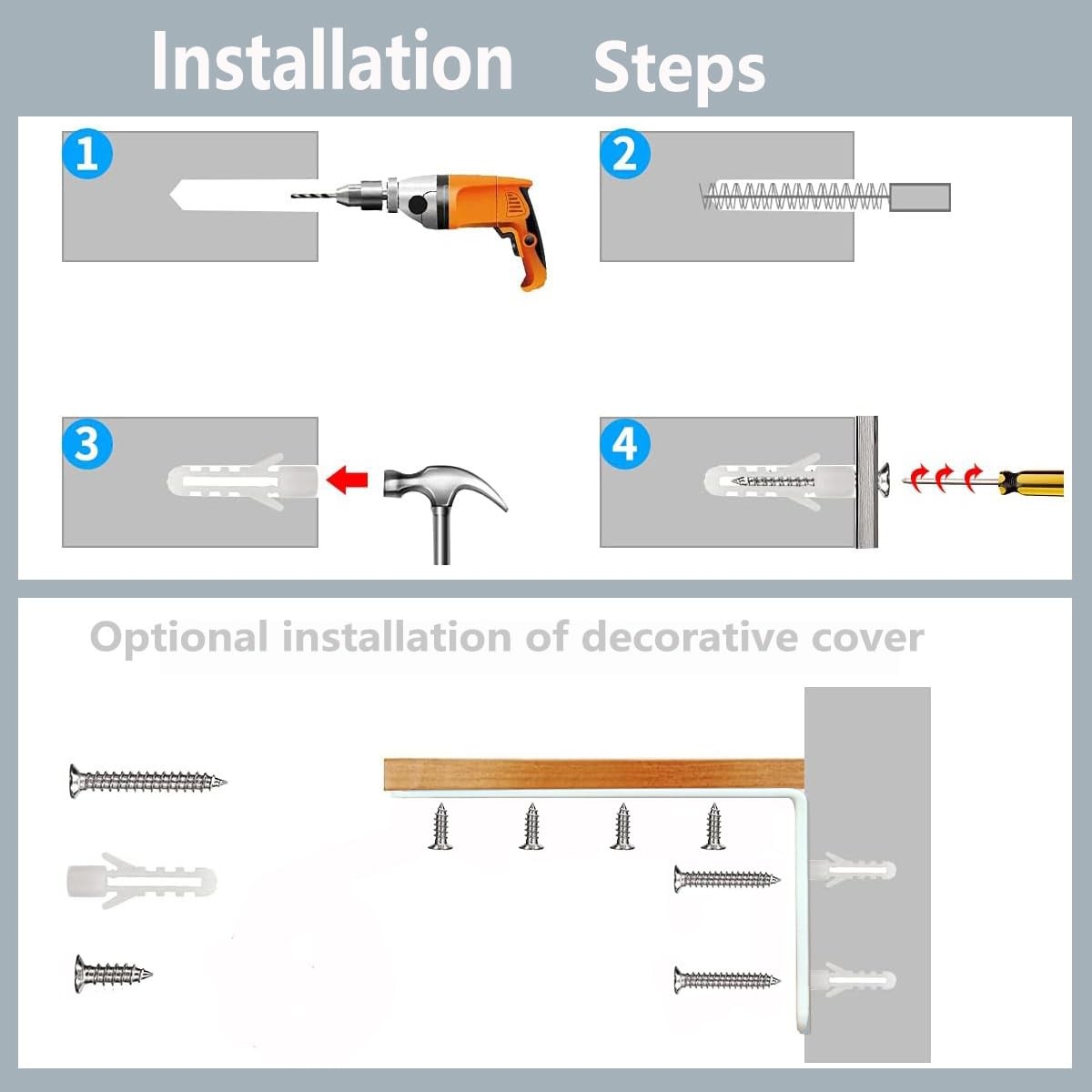 Installation Steps

1

2

3

4

Optional installation of decorative cover