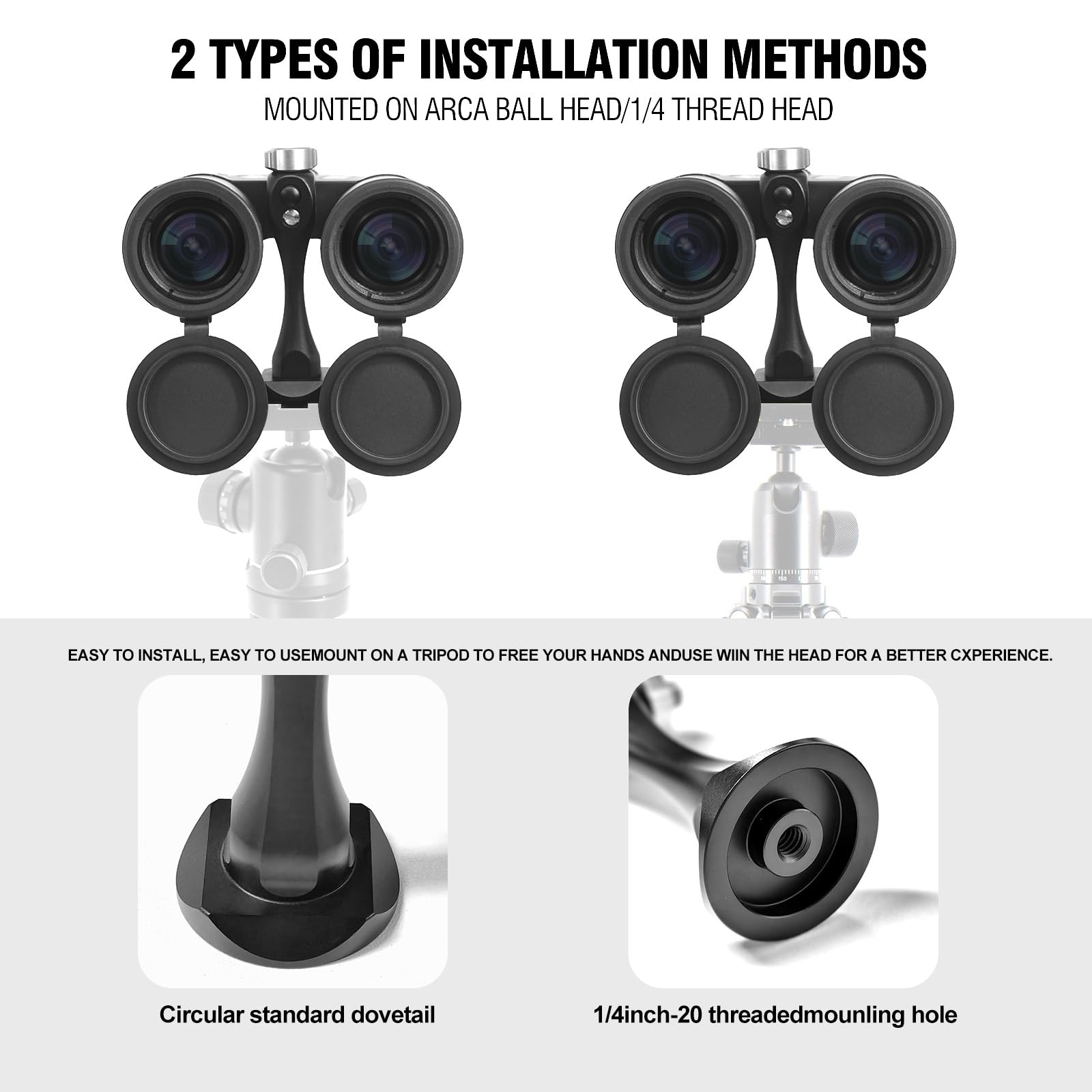 2 TYPES OF INSTALLATION METHODS
MOUNTED ON ARCA BALL HEAD/1/4 THREAD HEAD

150

EASY TO INSTALL, EASY TO USEMOUNT ON A TRIPOD TO FREE YOUR HANDS ANDUSE WIIN THE HEAD FOR A BETTER CXPERIENCE.

Circular standard dovetail

1/4inch-20 threadedmounling hole