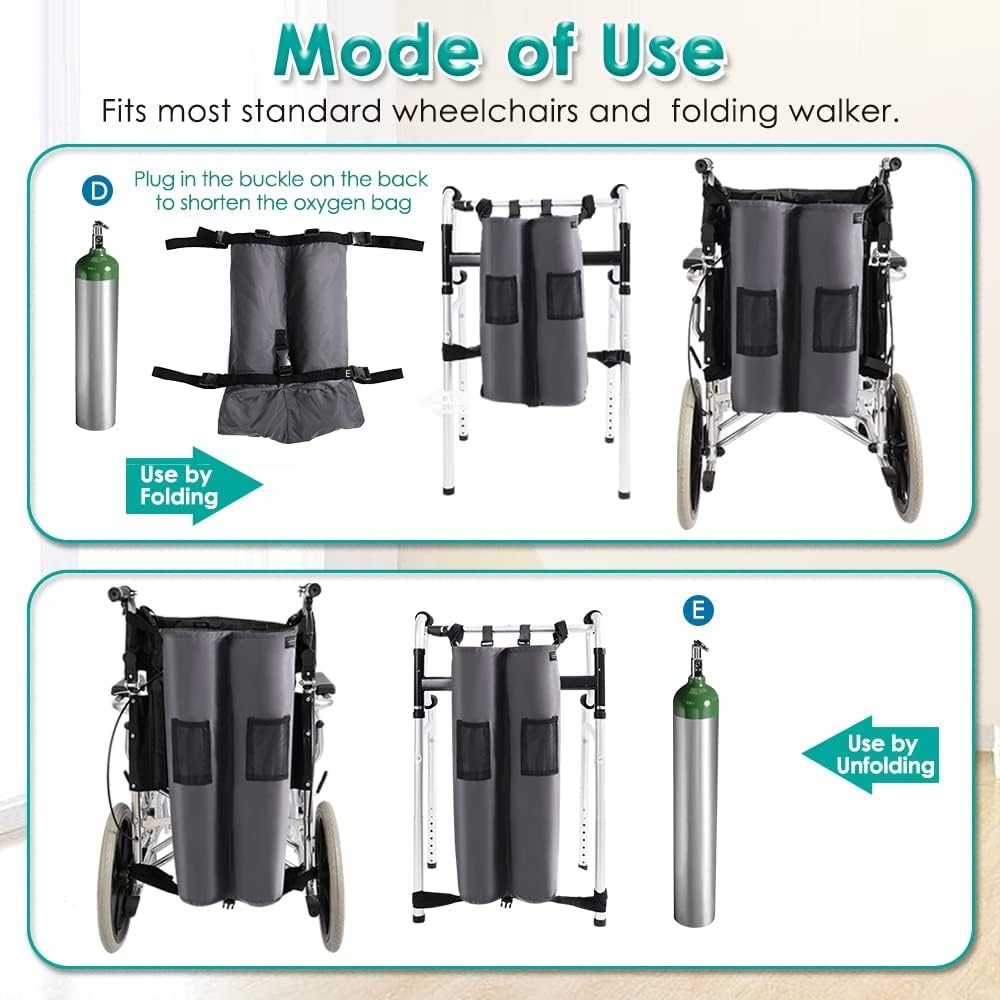 Mode of Use

Fits most standard wheelchairs and folding walker.

D

Plug in the buckle on the back to shorten the oxygen bag

Use by Folding

E

Use by Unfolding